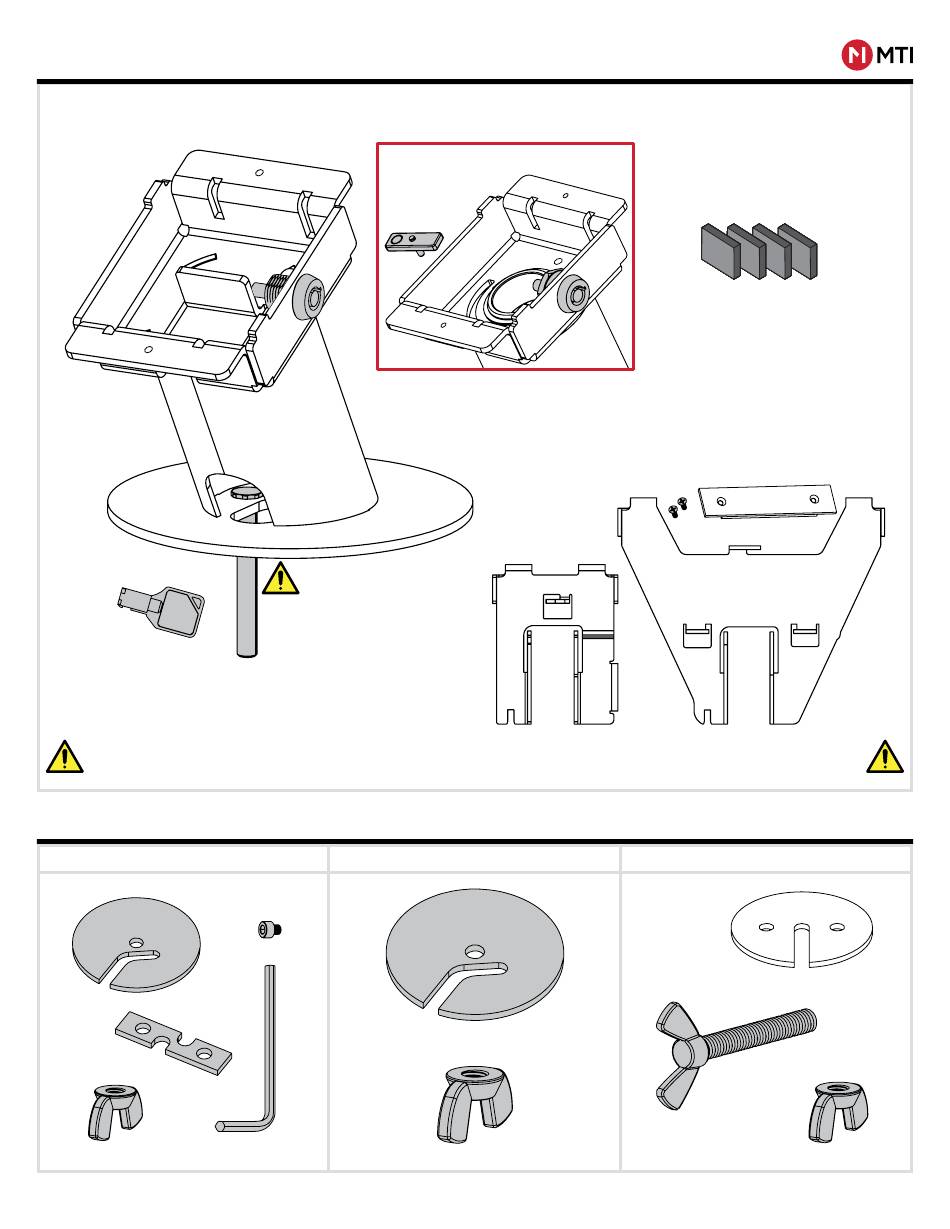 MTI