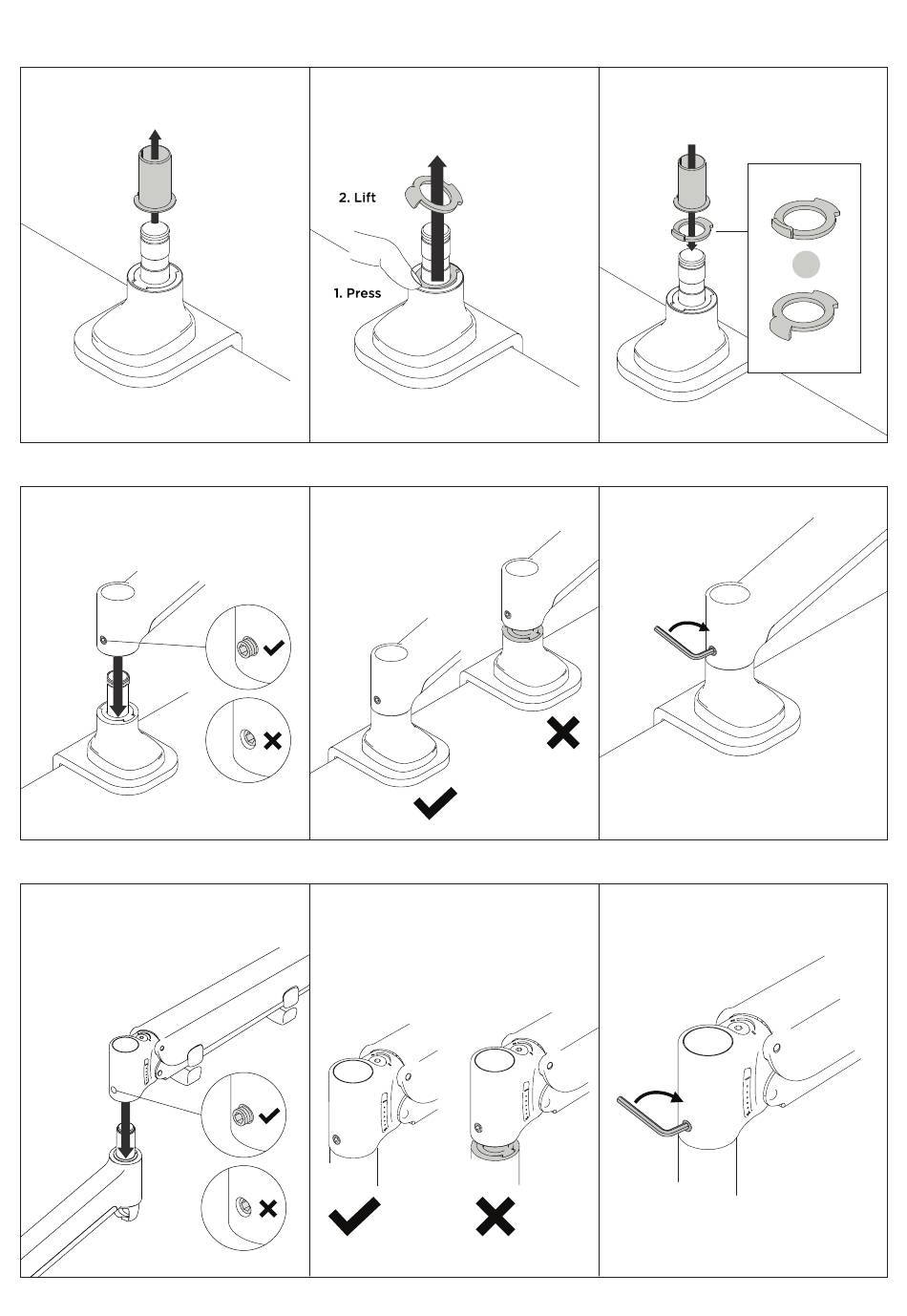 2. Lift

1. Press