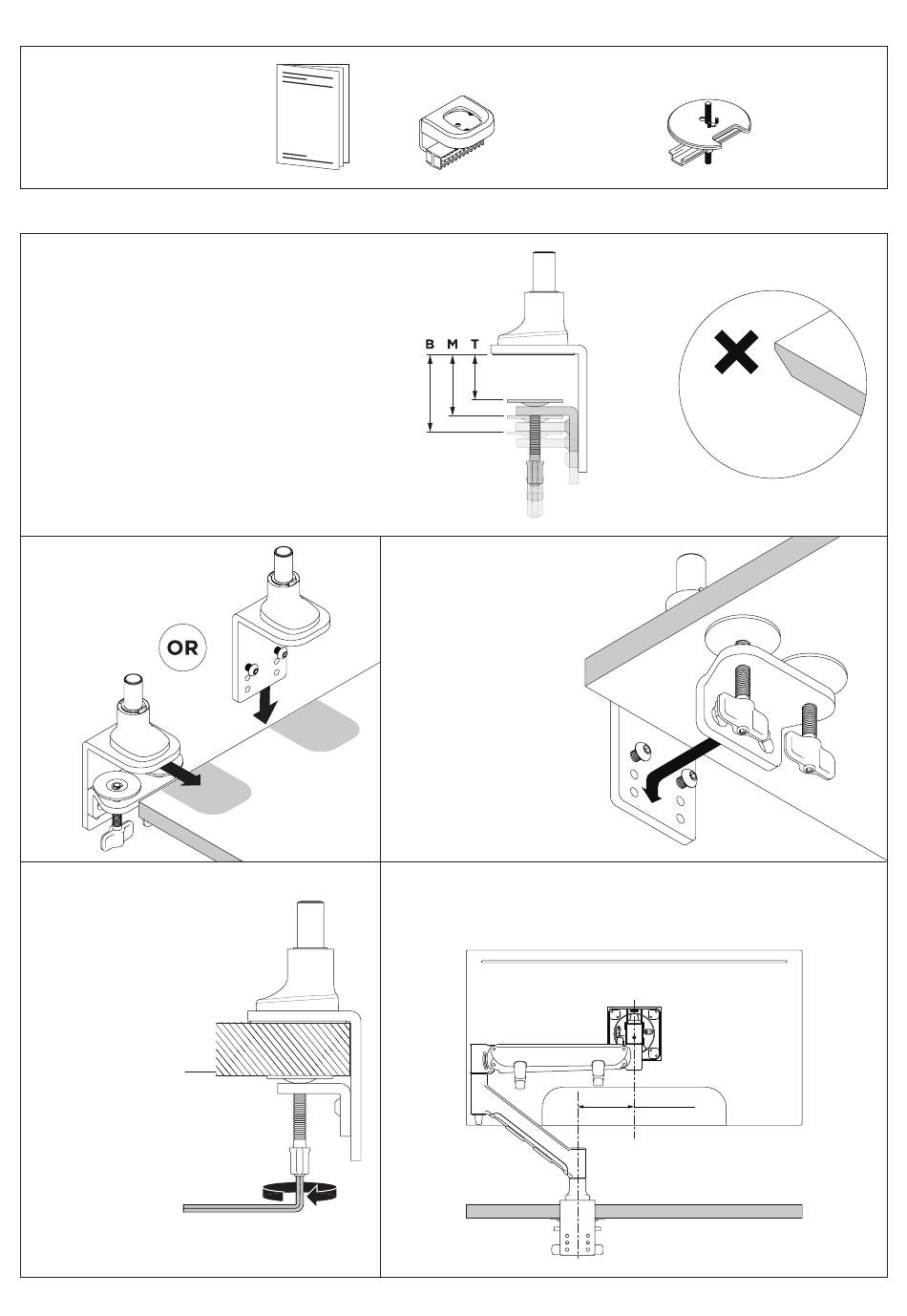 B M T

OR