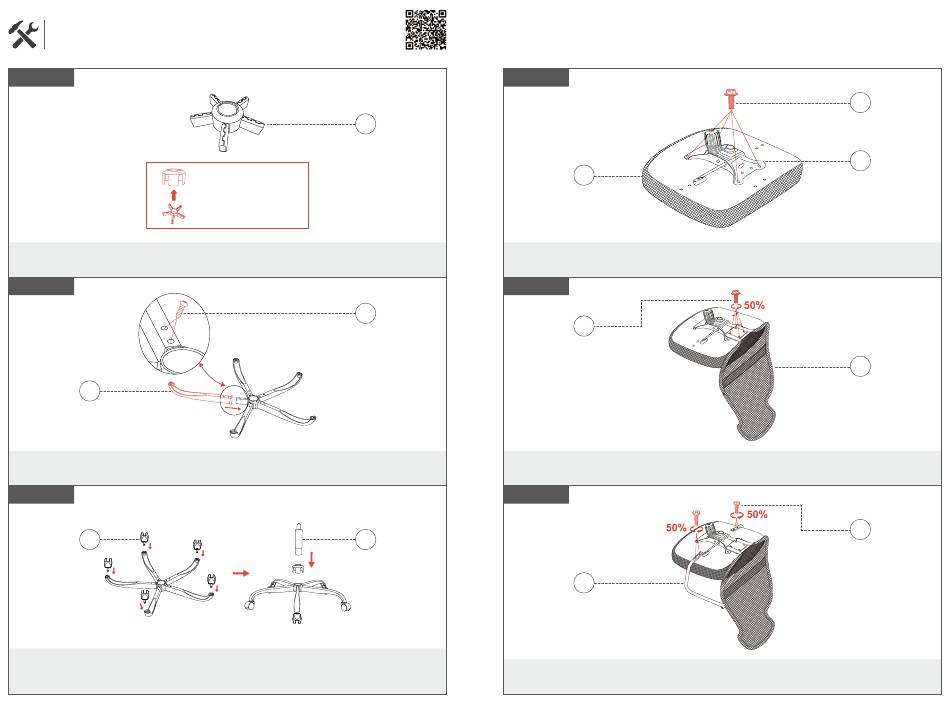 50%

50%

50%