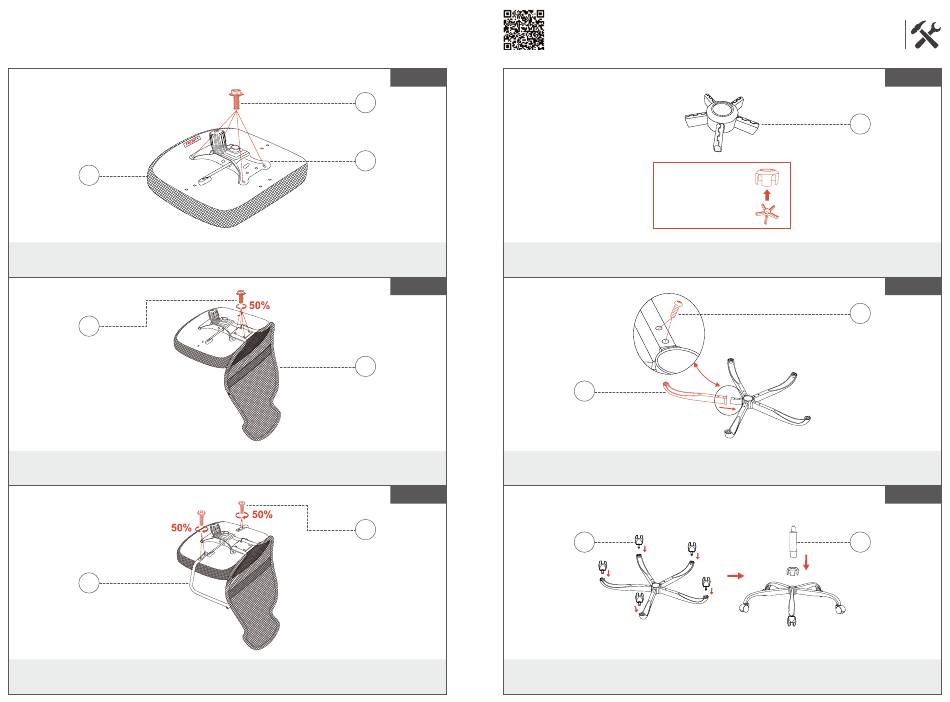 50%

50%

50%