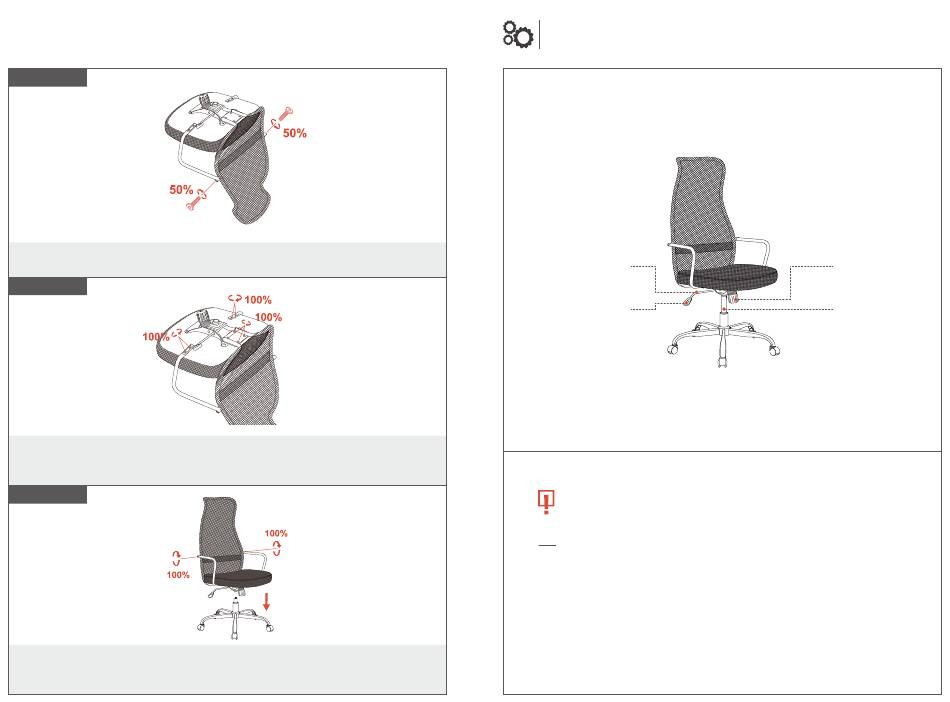 50%

50%

100%

100%

100%

100%

100%