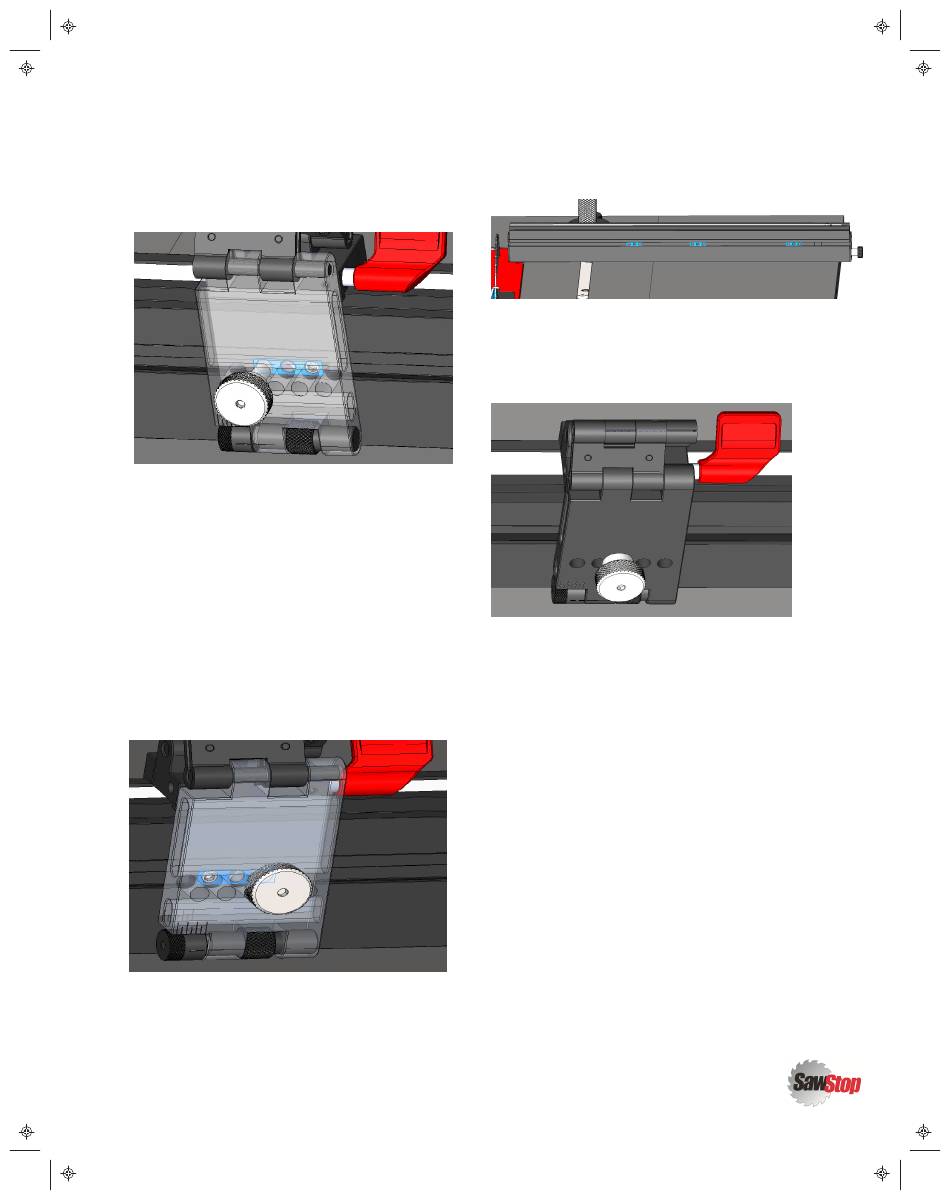 SawStop