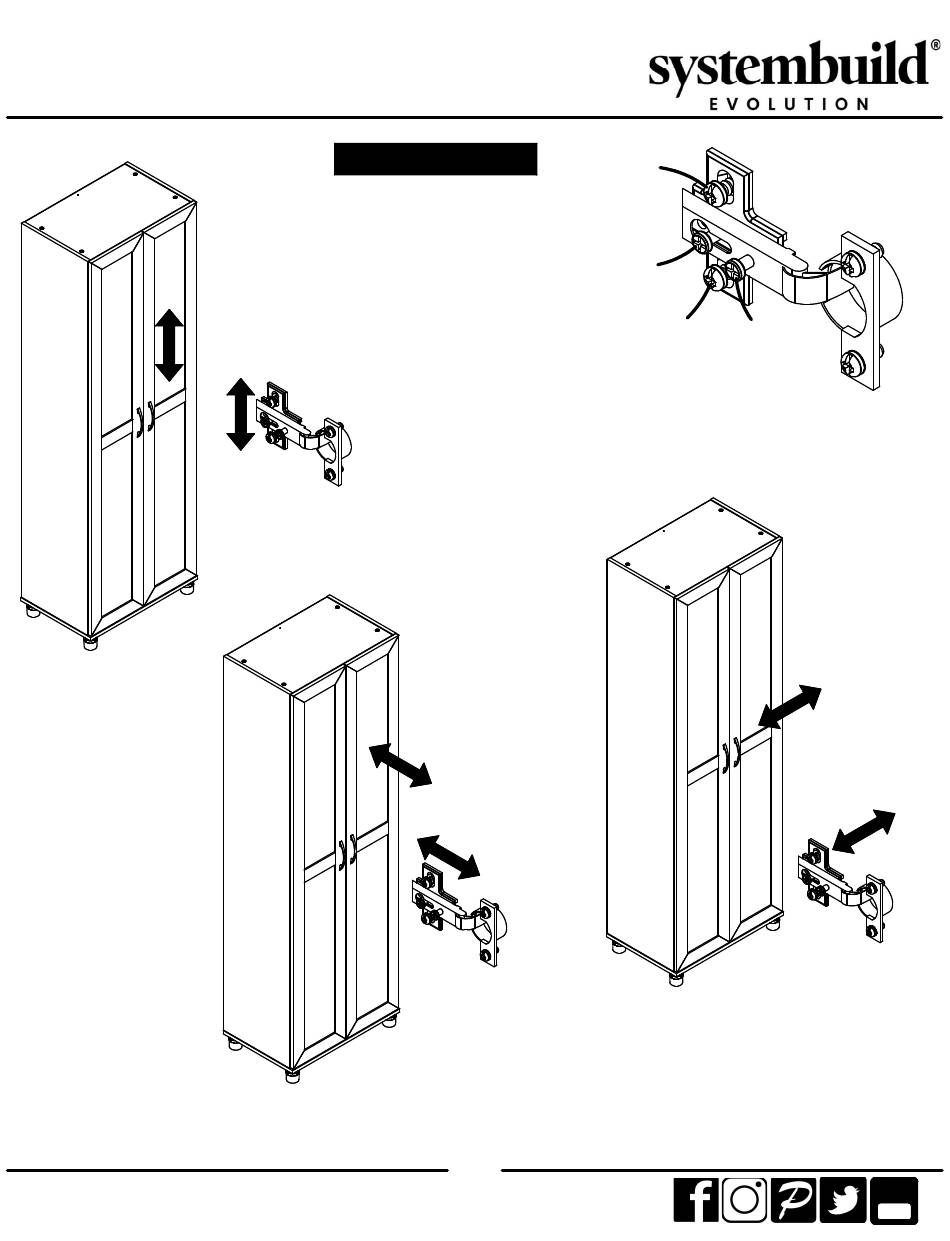 systembuild®
EVOLUTION