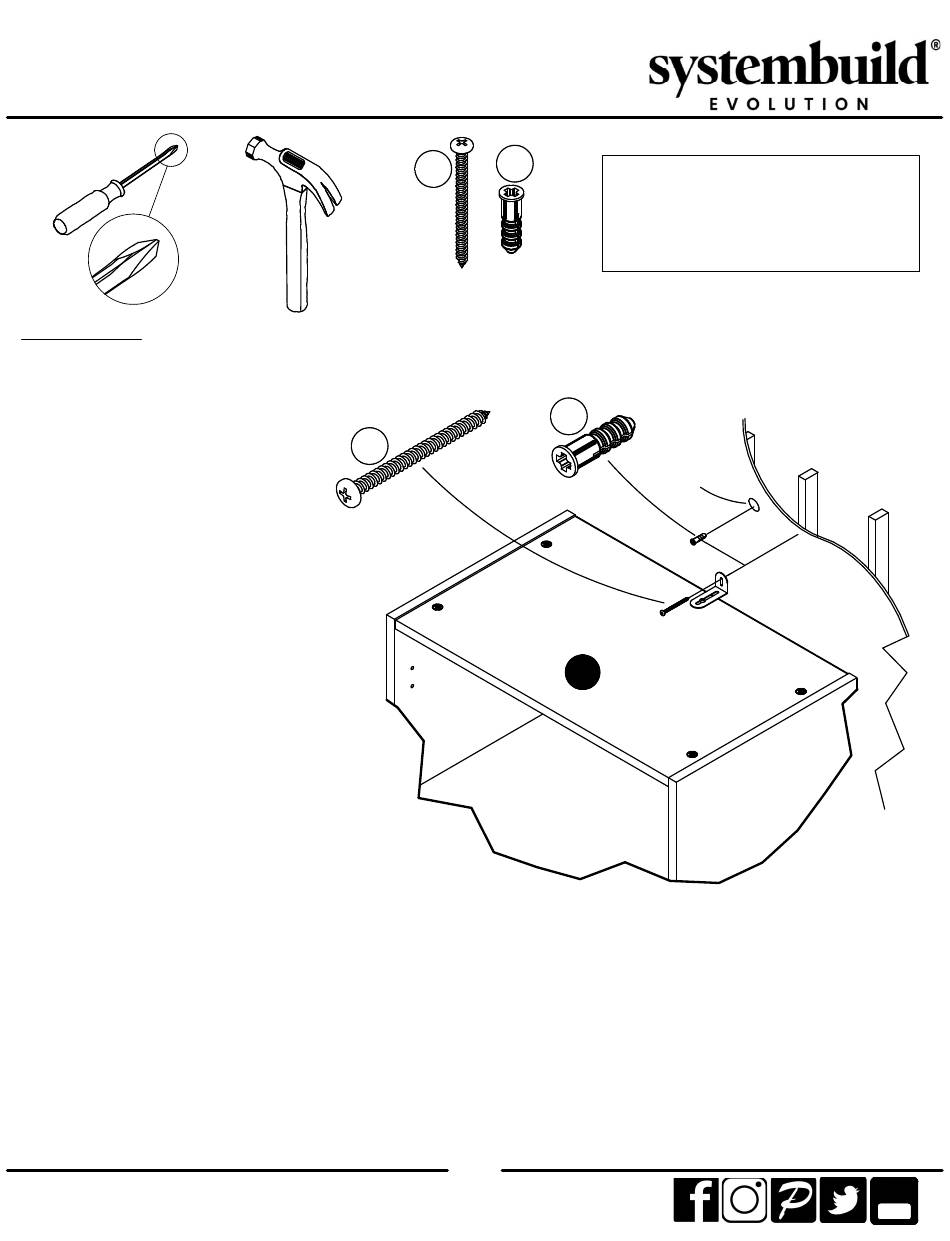 systembuild®
EVOLUTION