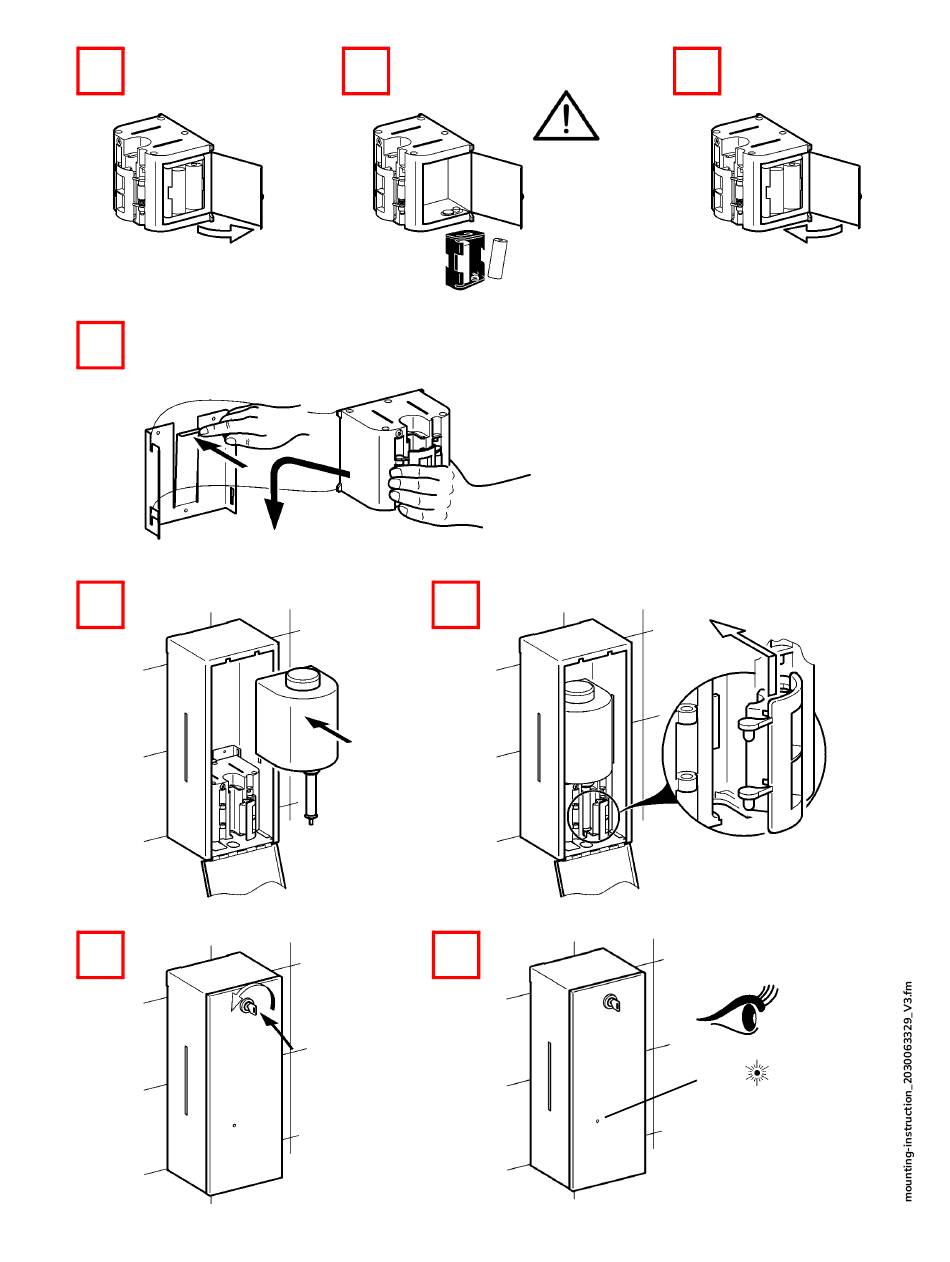 mounting-instruction_2030063329_V3.fm