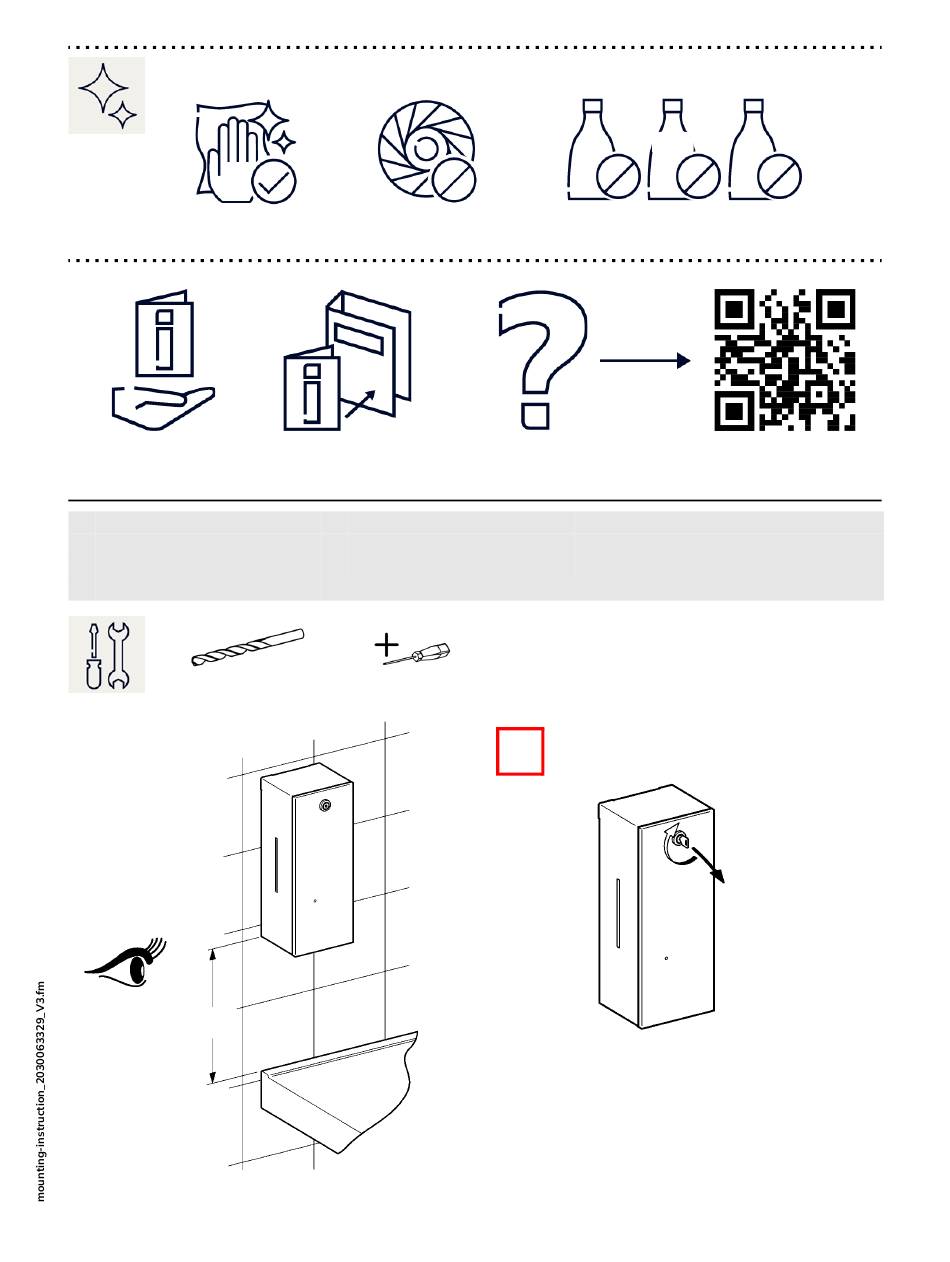 mounting-instruction_2030063329_V3.fm