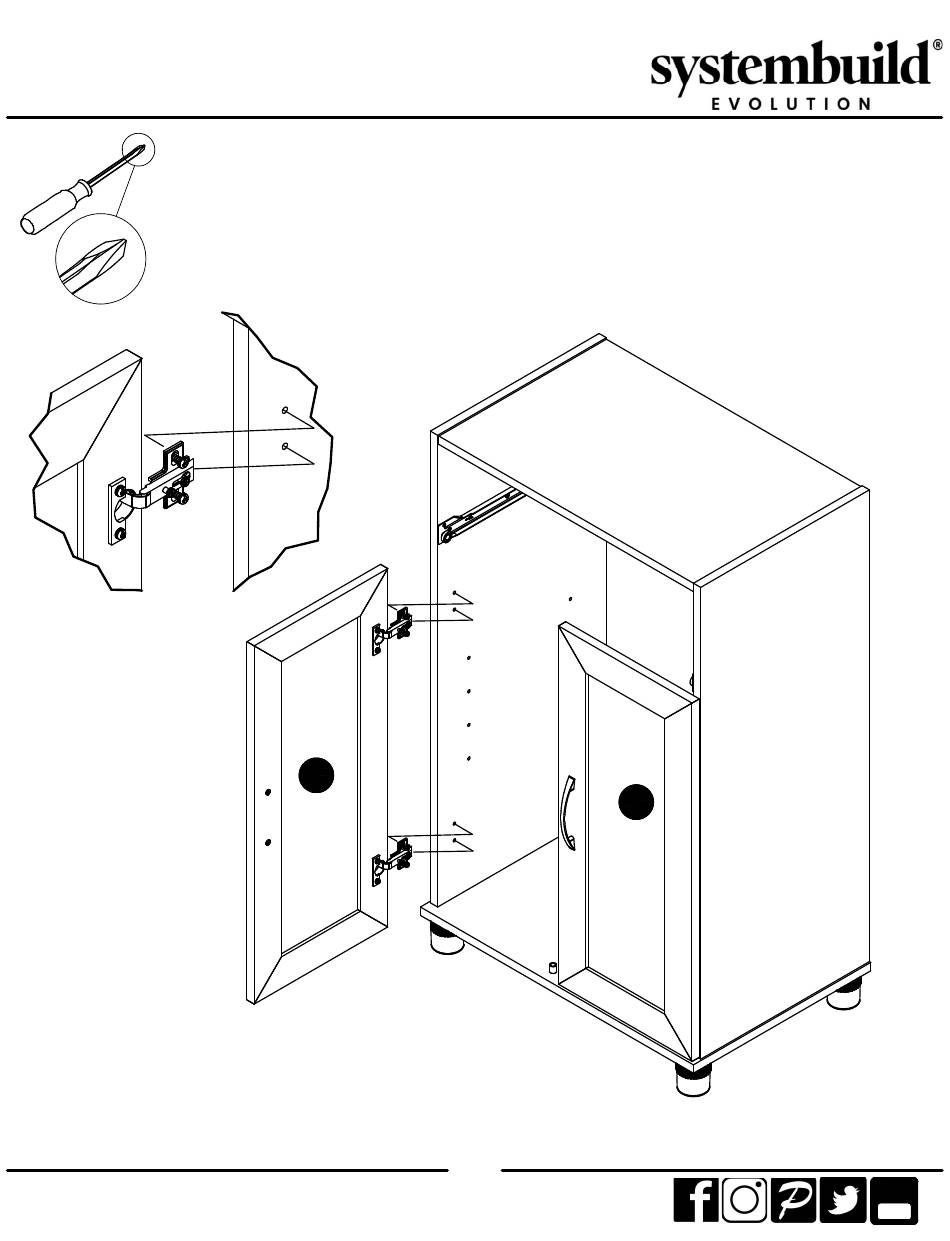 systembuild®
EVOLUTION