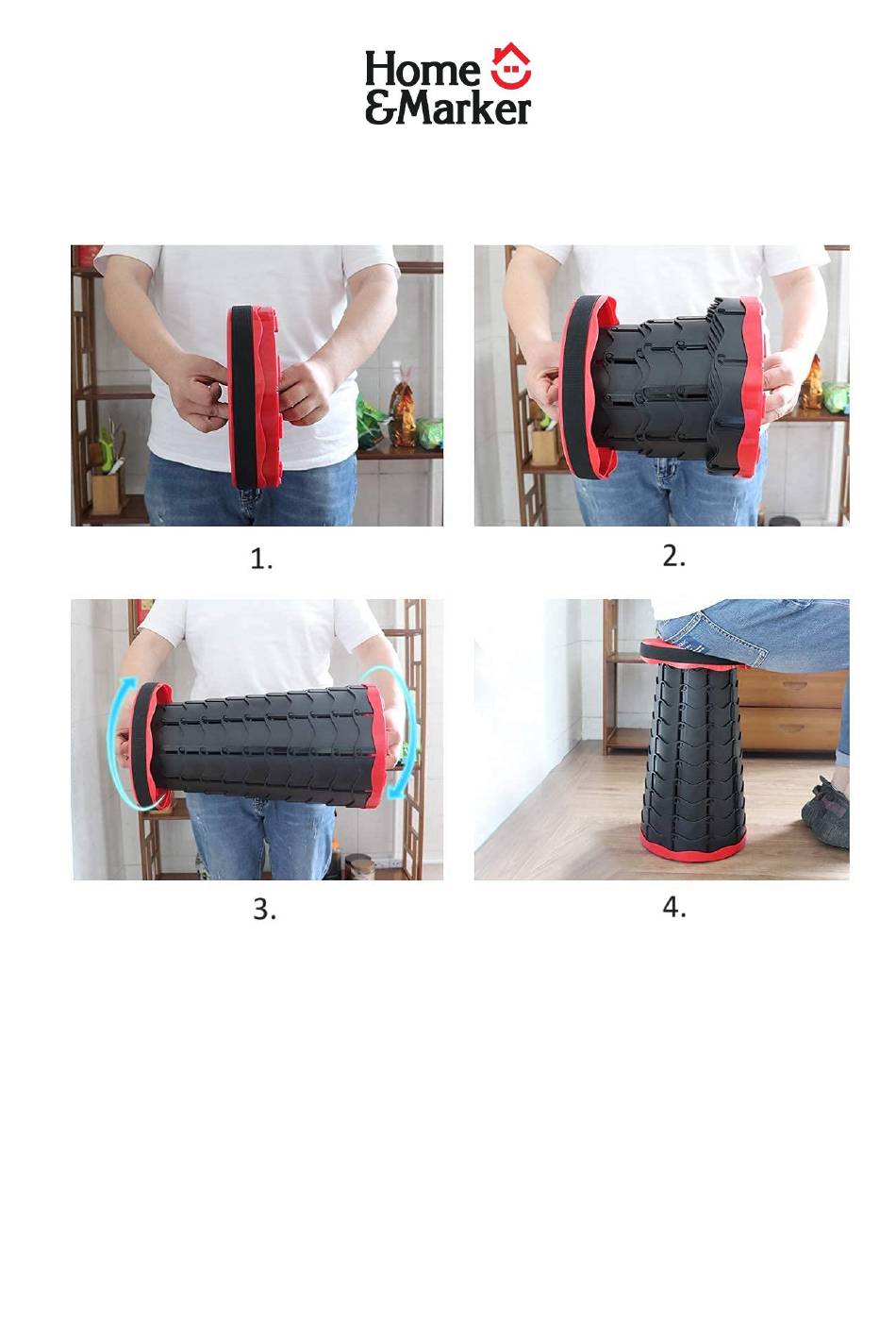 Home &Marker

1.

2.

3.

4.