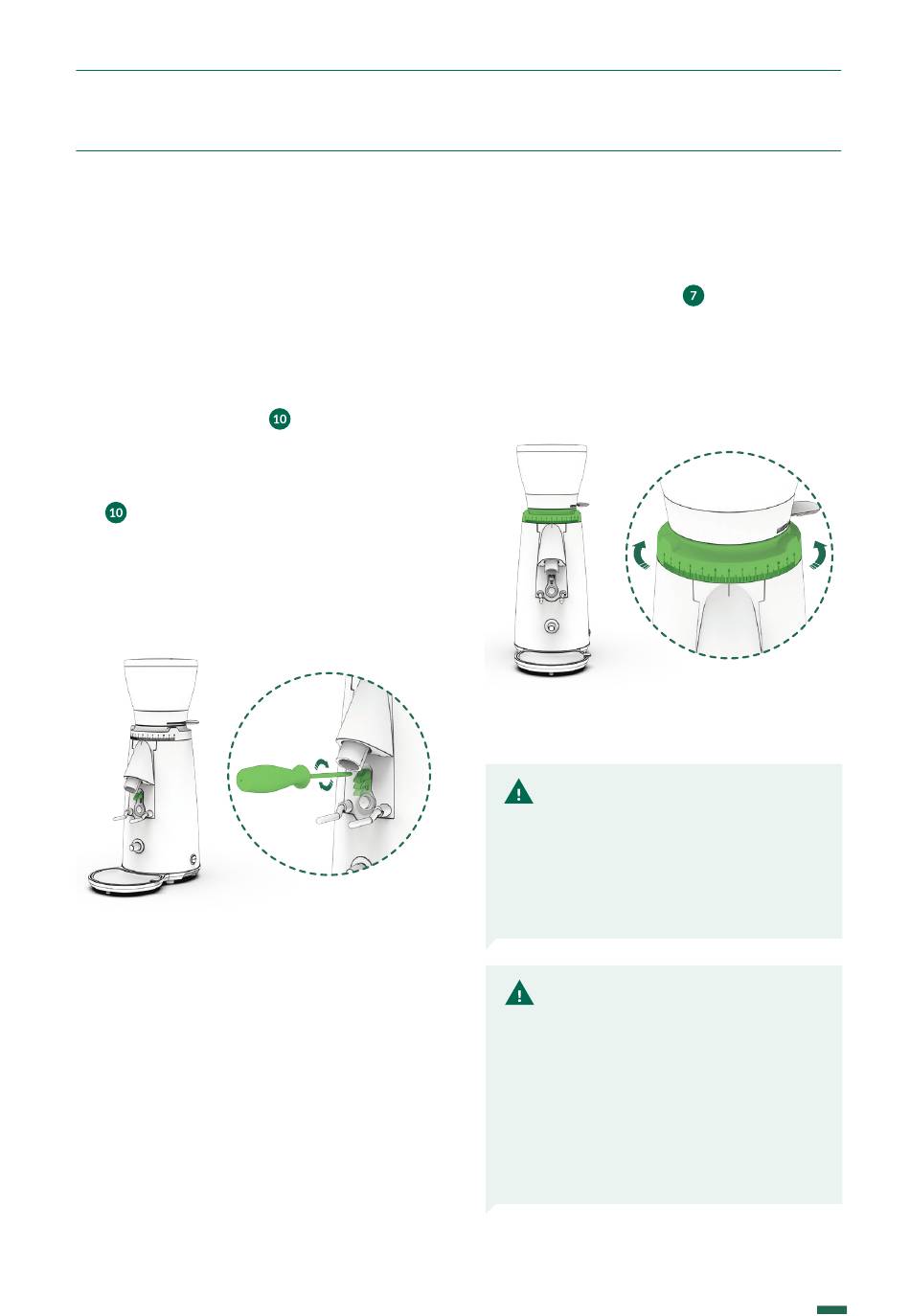 10

10

7