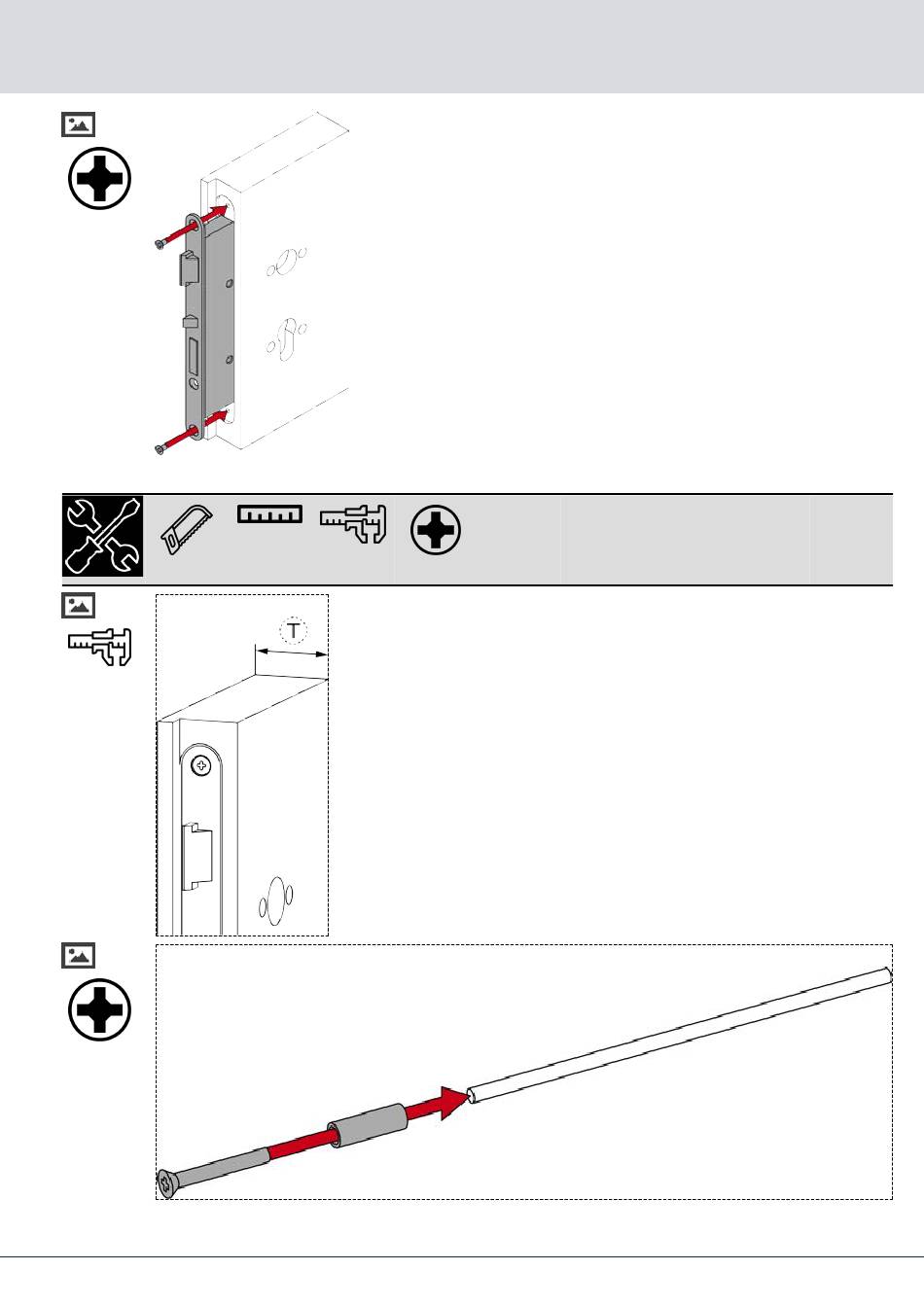 T