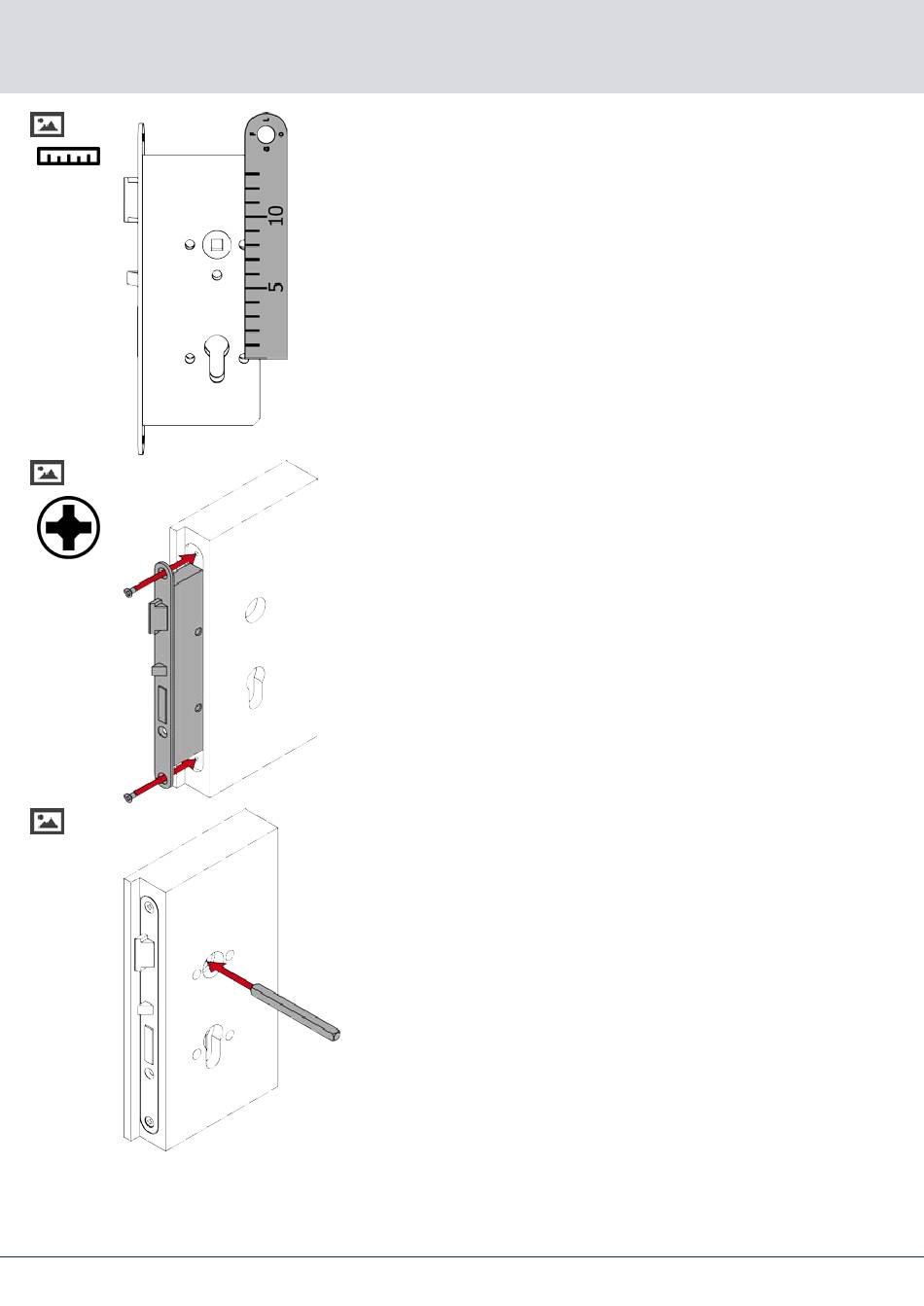 10

5