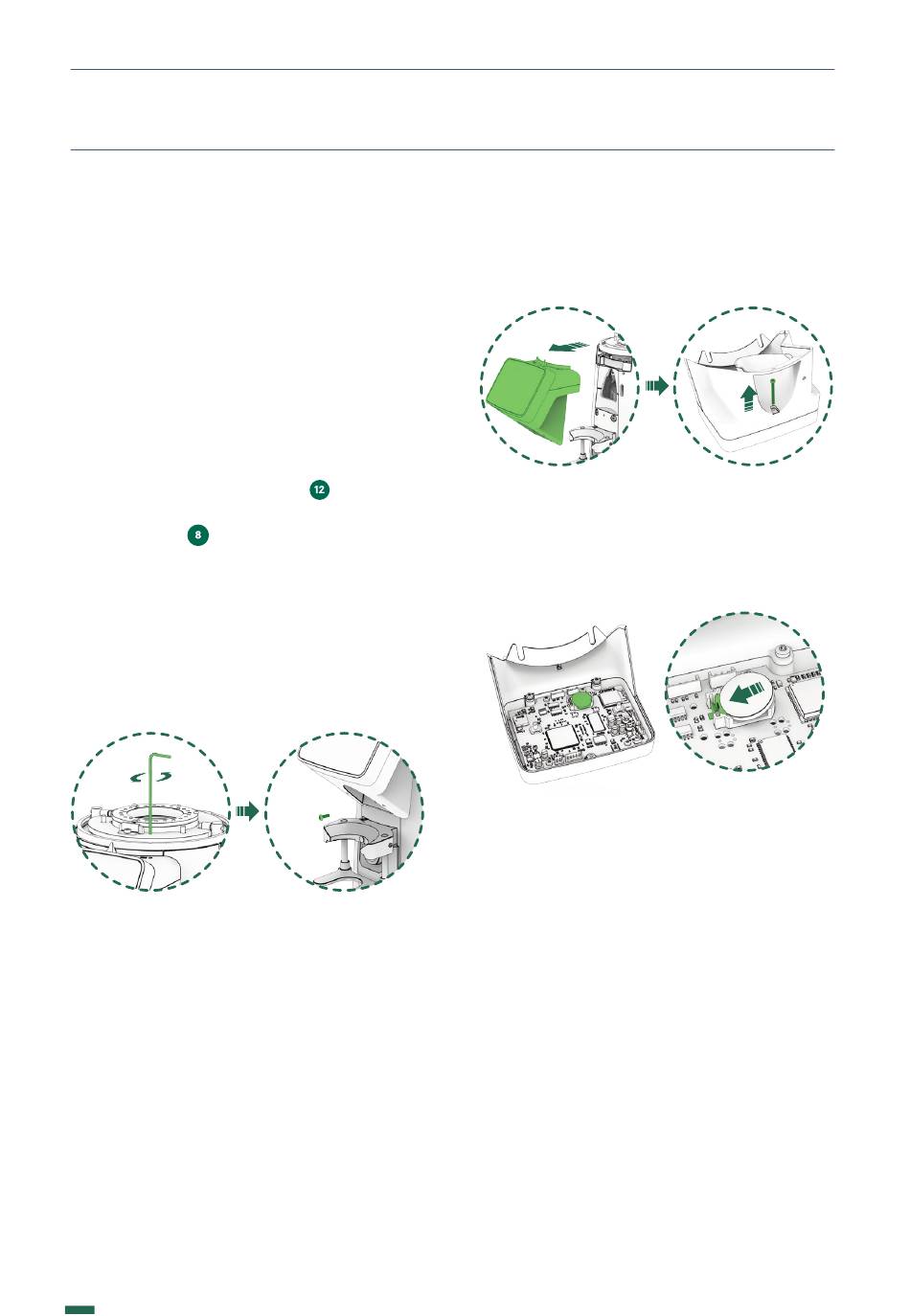 12

8