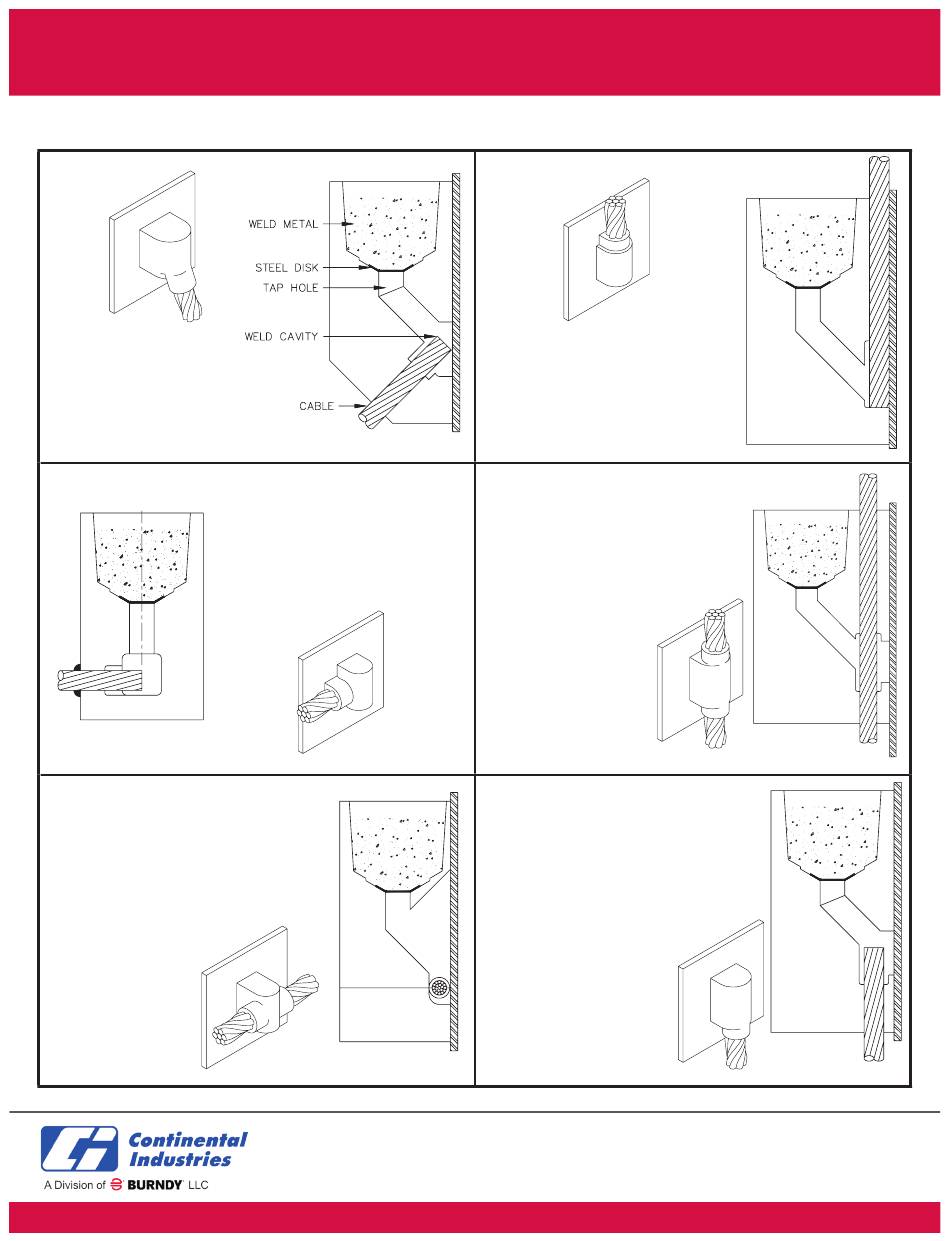 WELD METAL
STEEL DISK
TAP HOLE
WELD CAVITY
CABLE

Continental Industries
A Division of BURNDY LLC