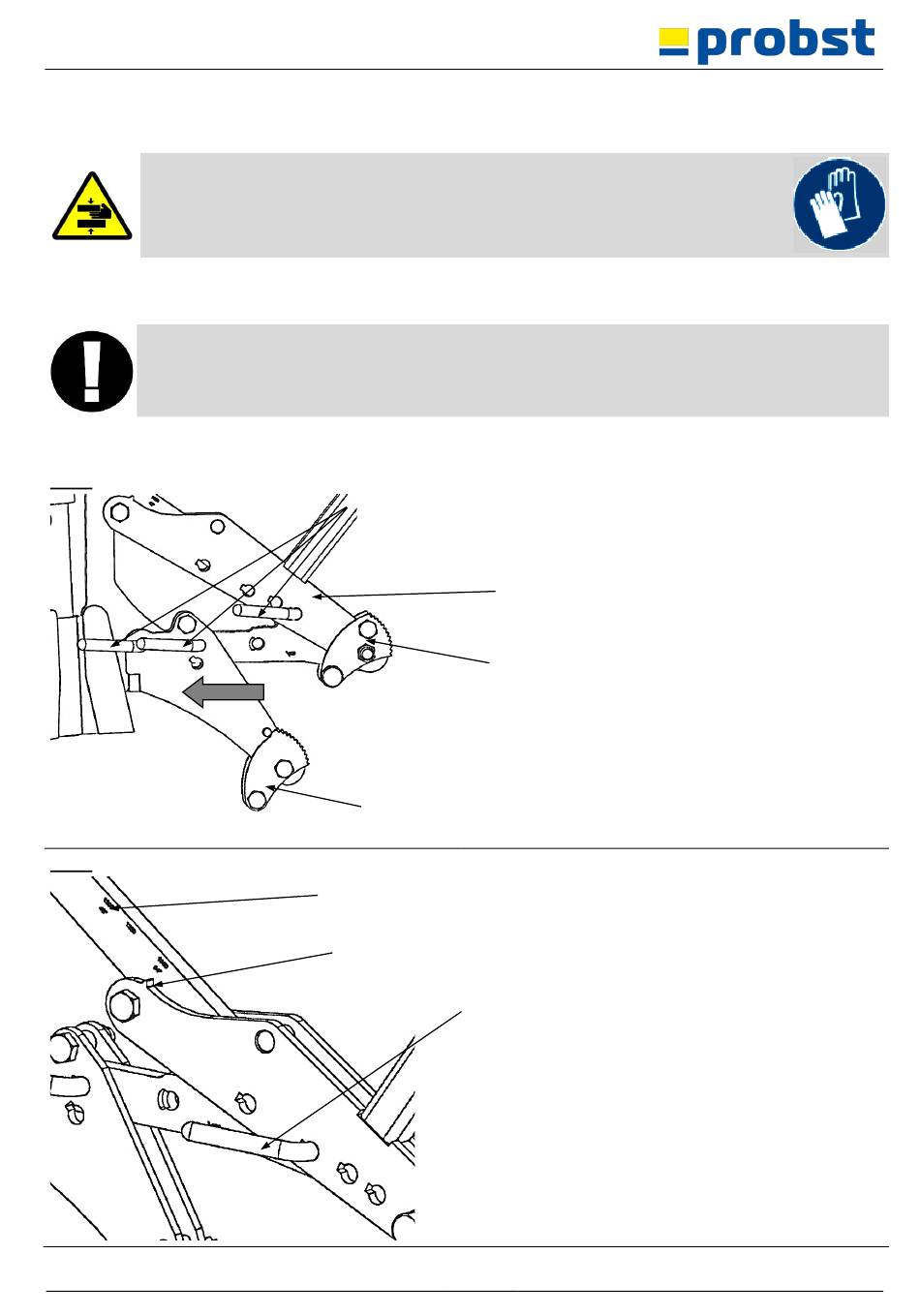 probst