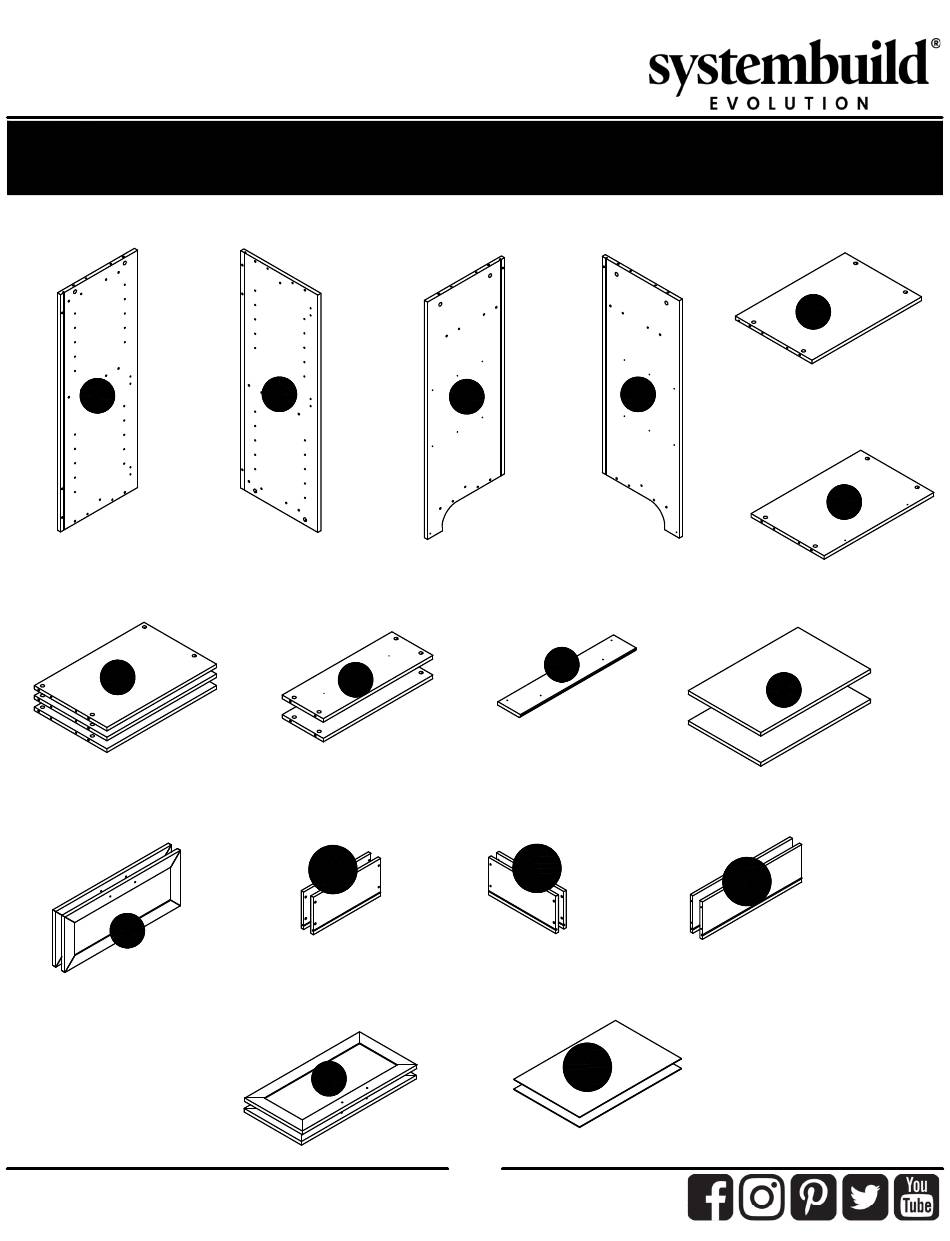 systembuild®
EVOLUTION

You
Tube