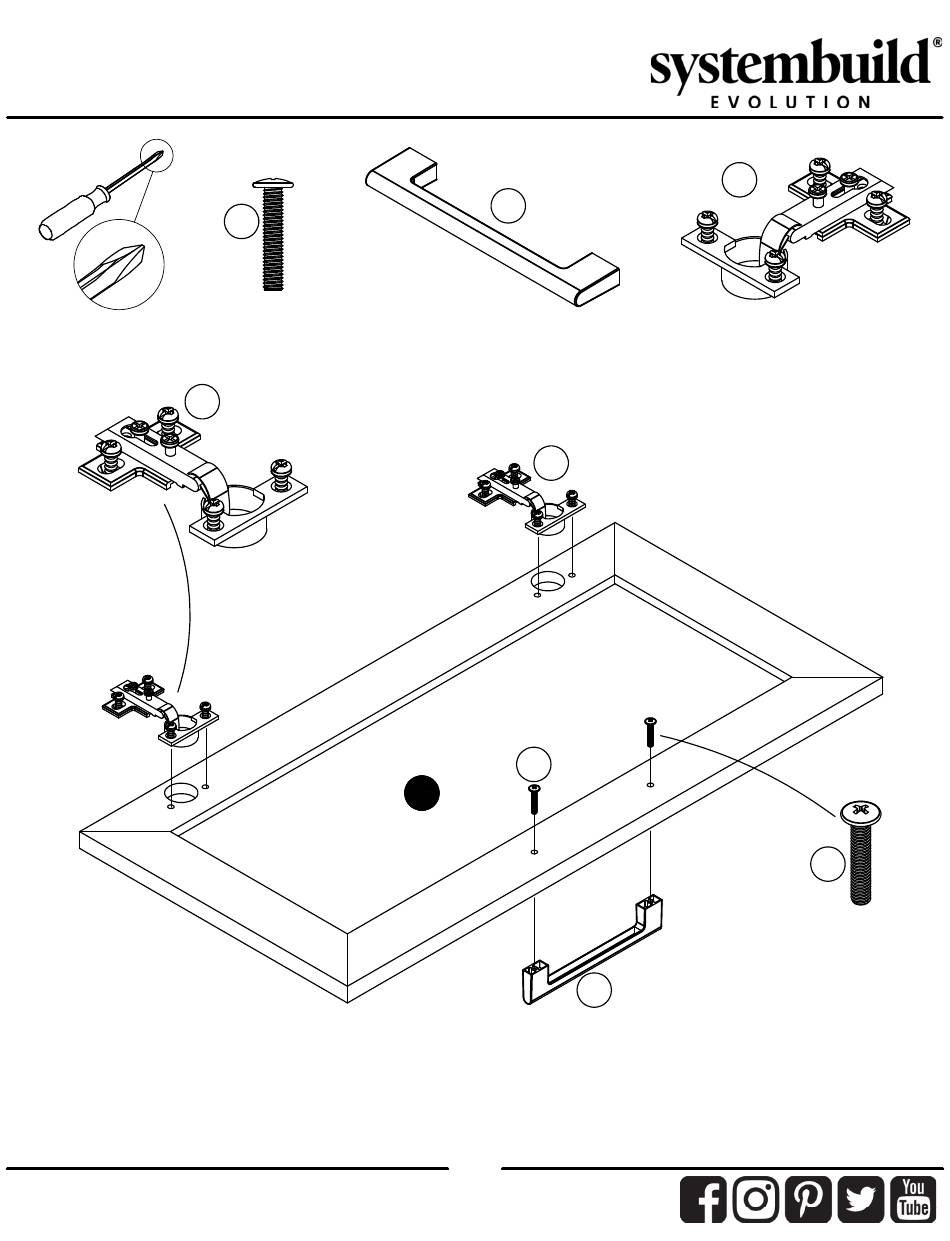 systembuild®
EVOLUTION

You
Tube