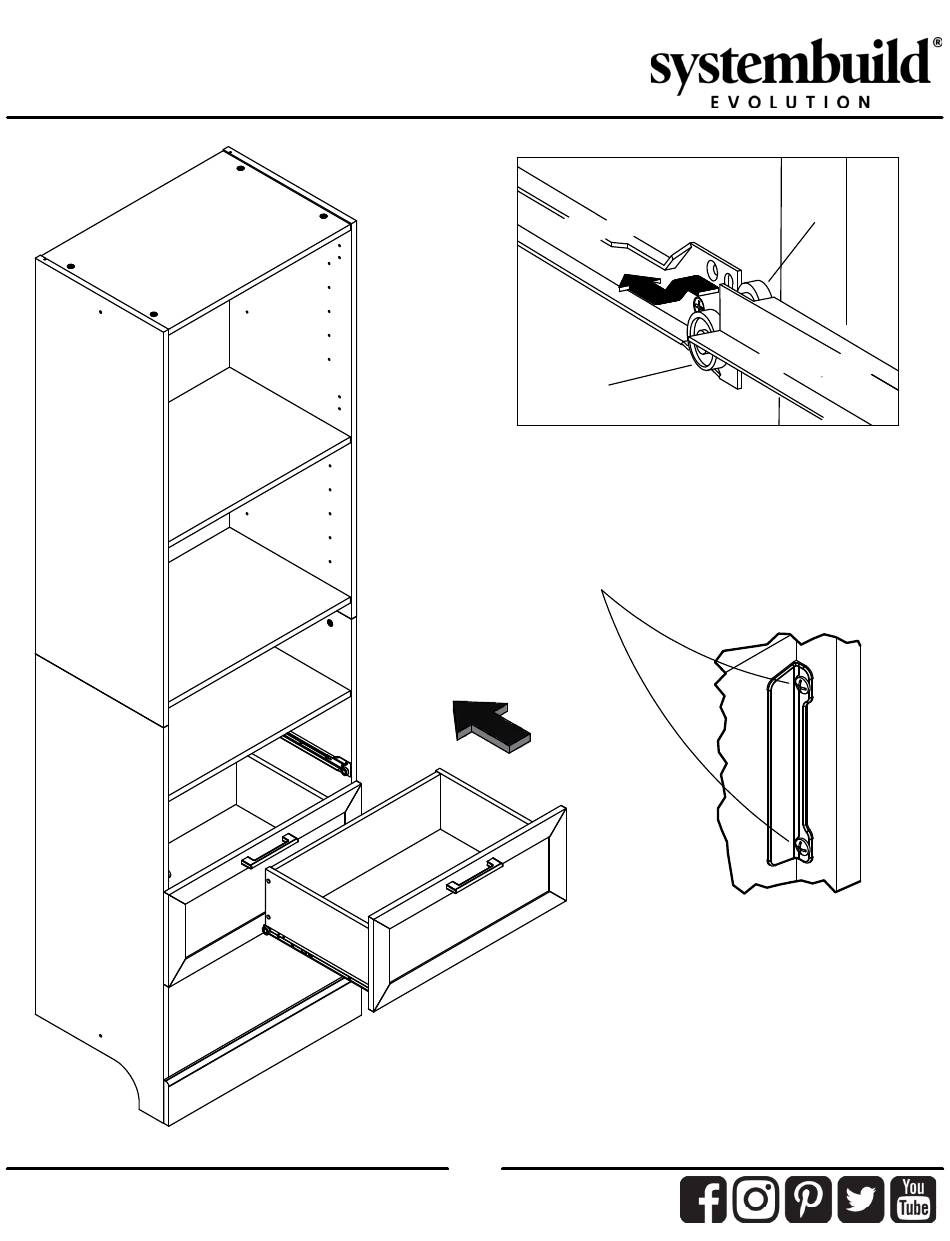 systembuild®
EVOLUTION

You Tube