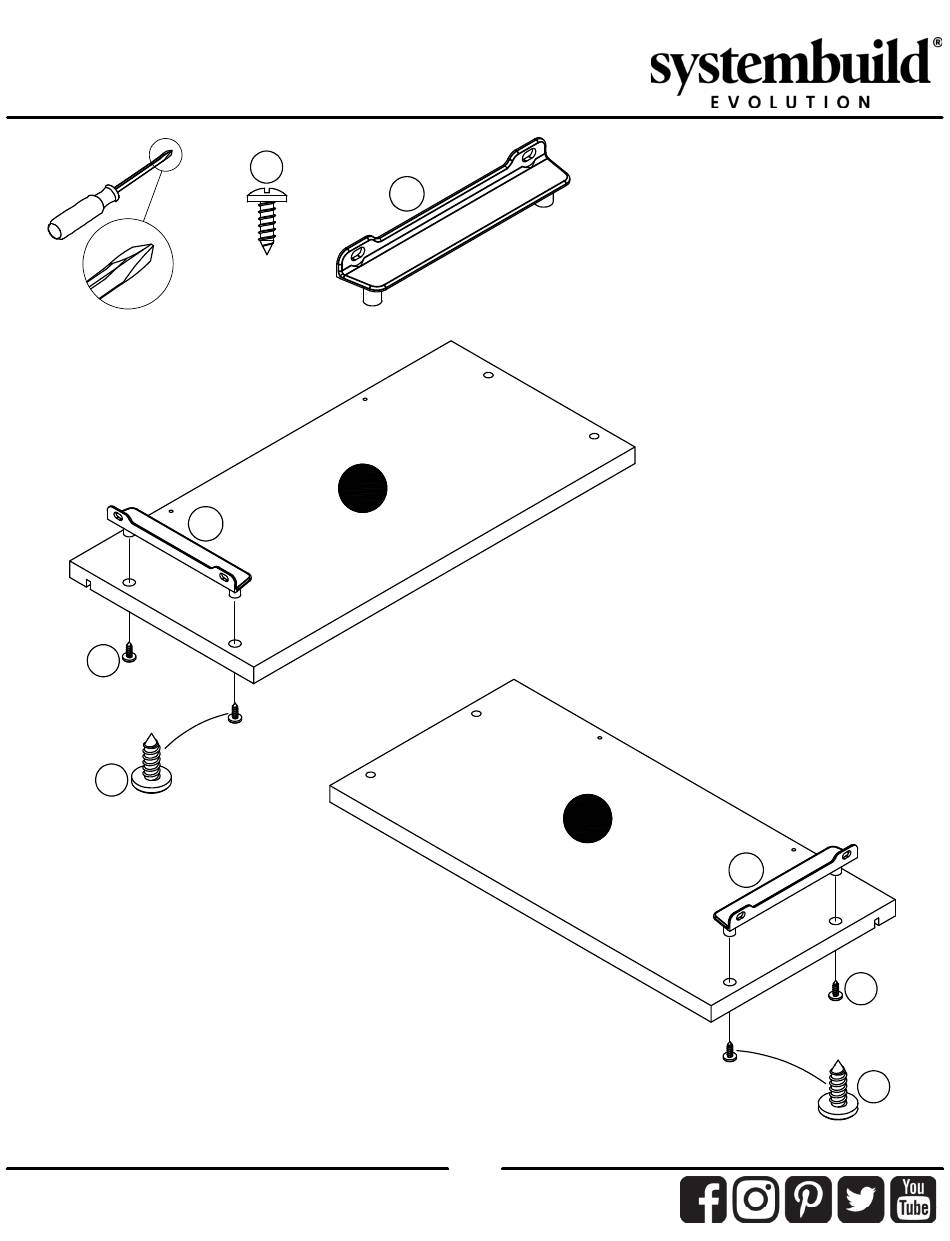 systembuild®
EVOLUTION

You
Tube