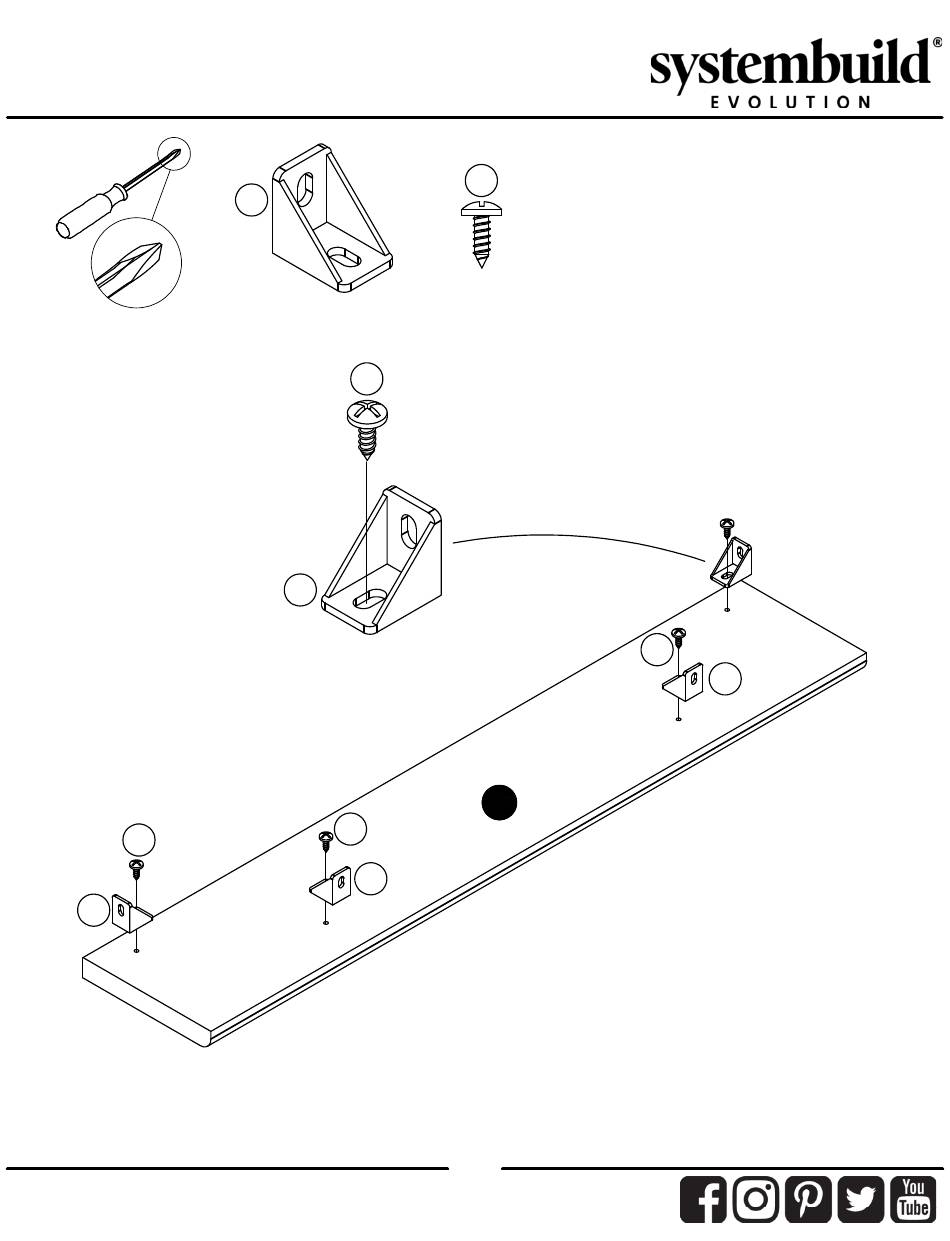 systembuild®
EVOLUTION

You
Tube