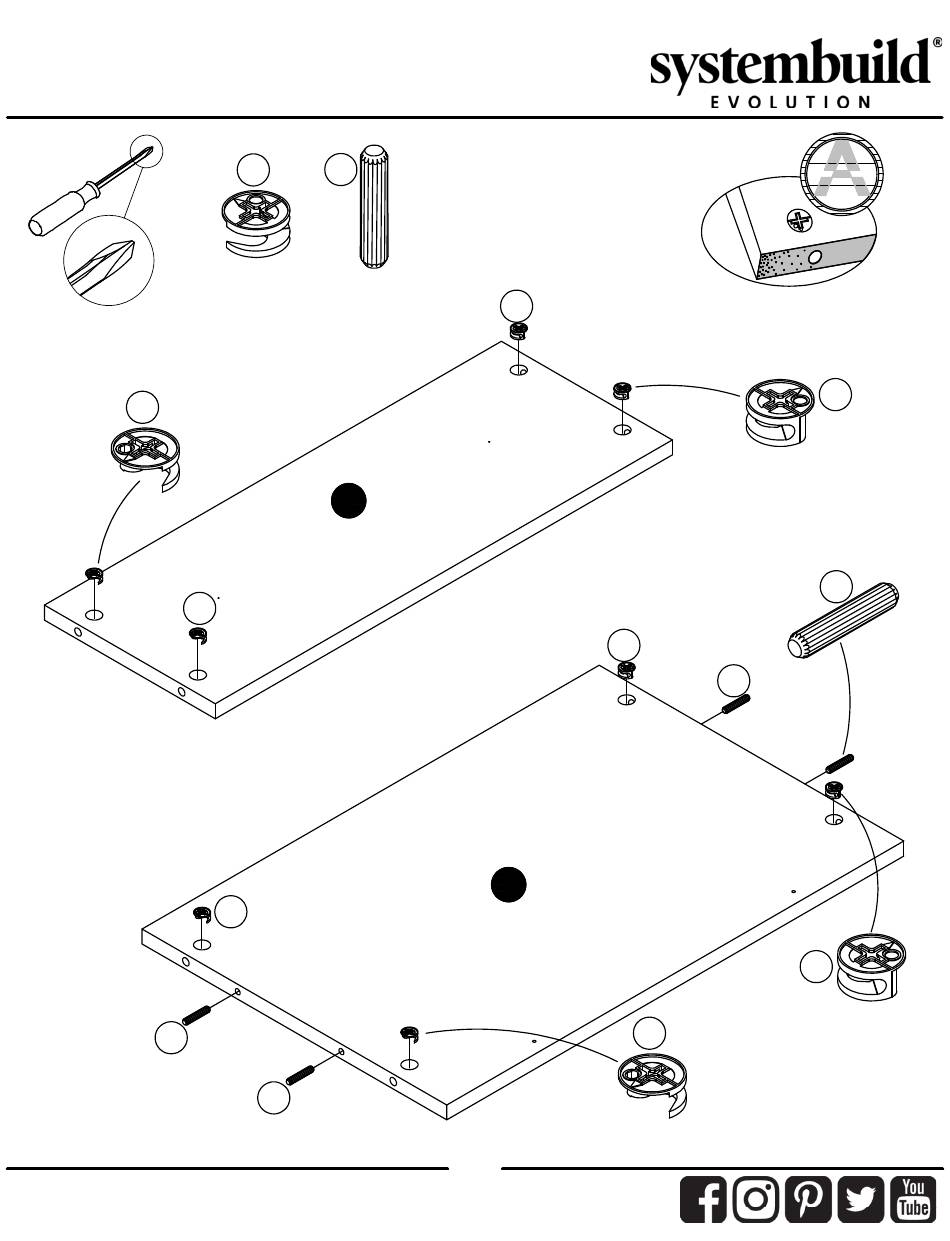 systembuild®
EVOLUTION

A

You
Tube