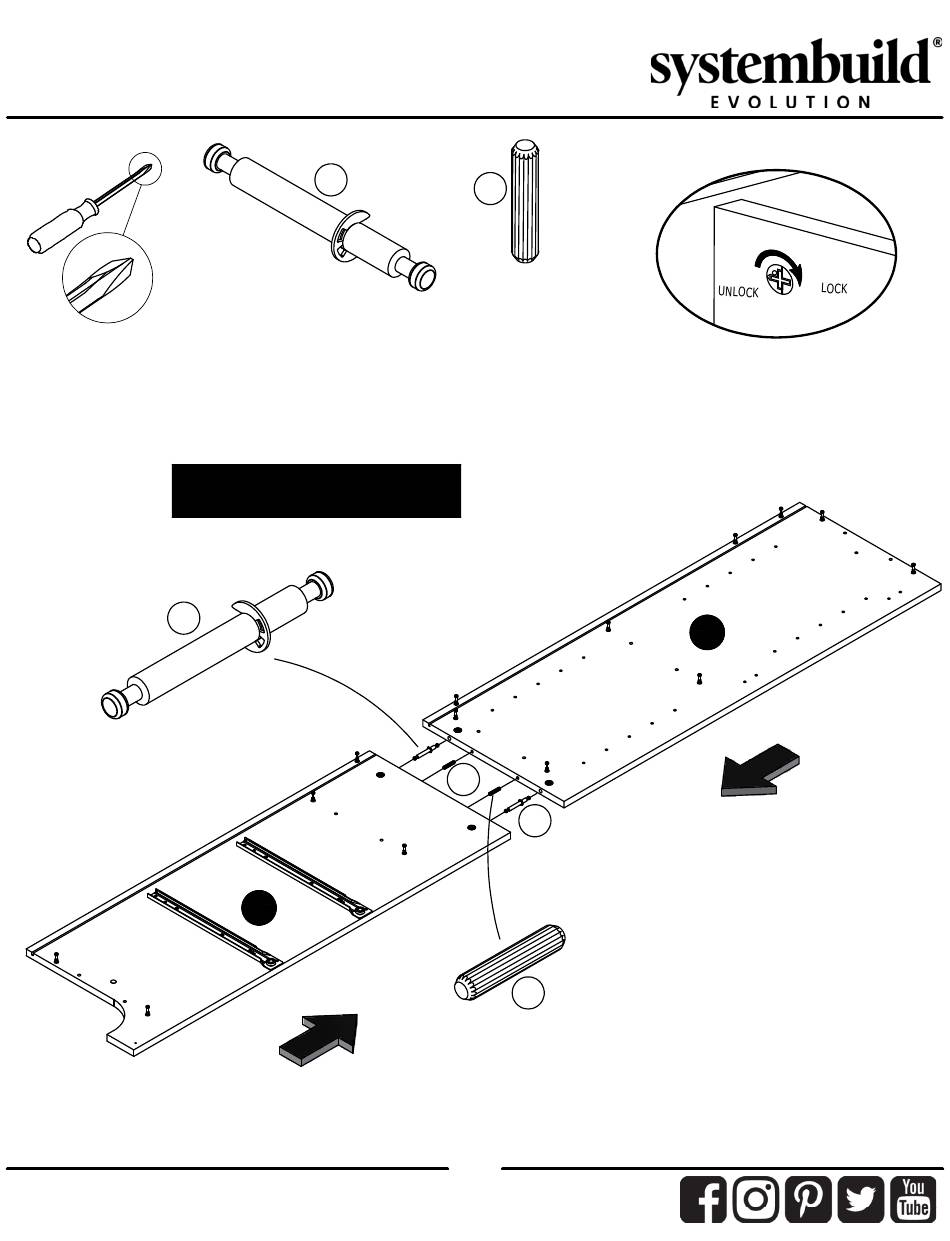 systembuild®
EVOLUTION

UNLOCK LOCK

You Tube