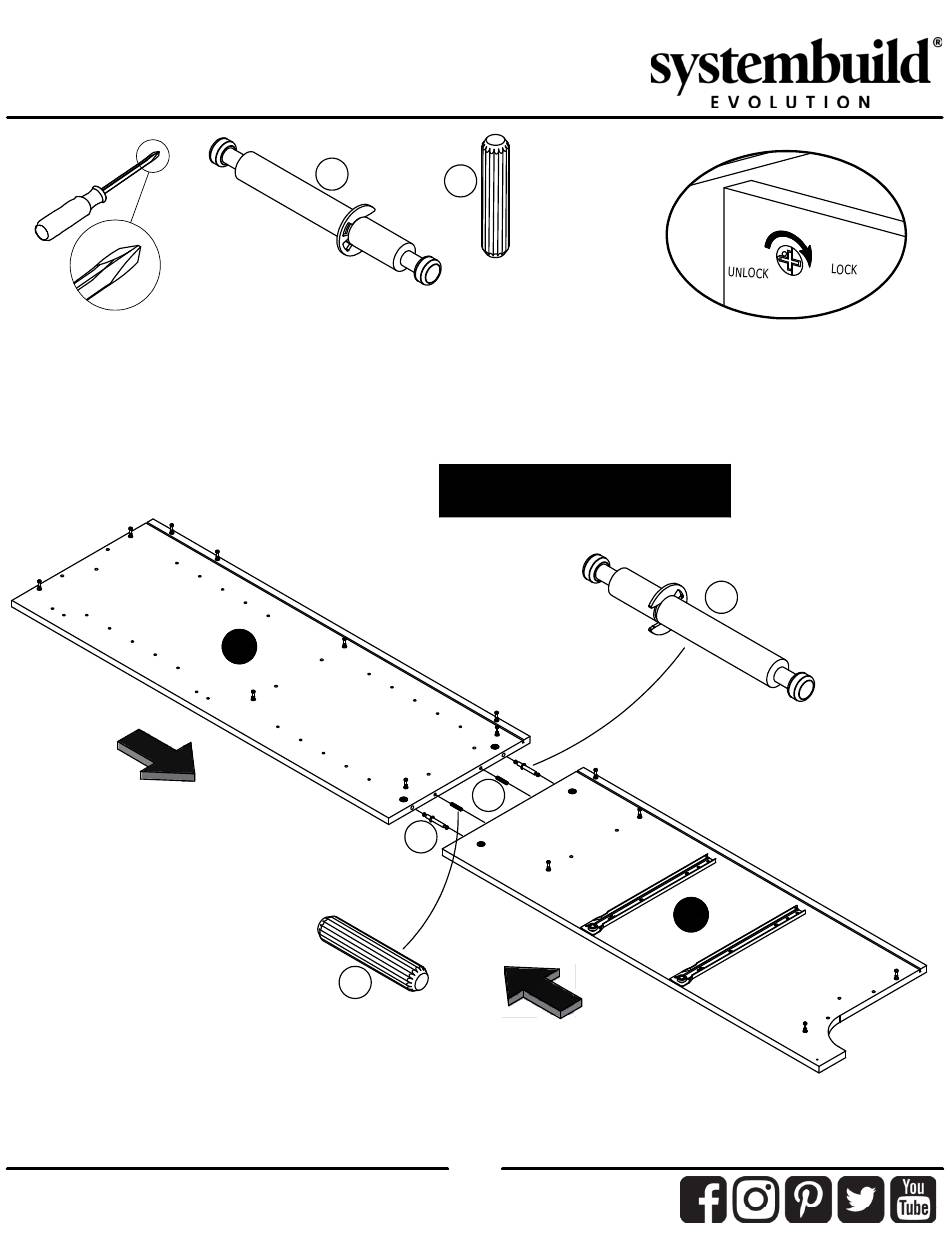 systembuild®
EVOLUTION

UNLOCK
LOCK

You
Tube