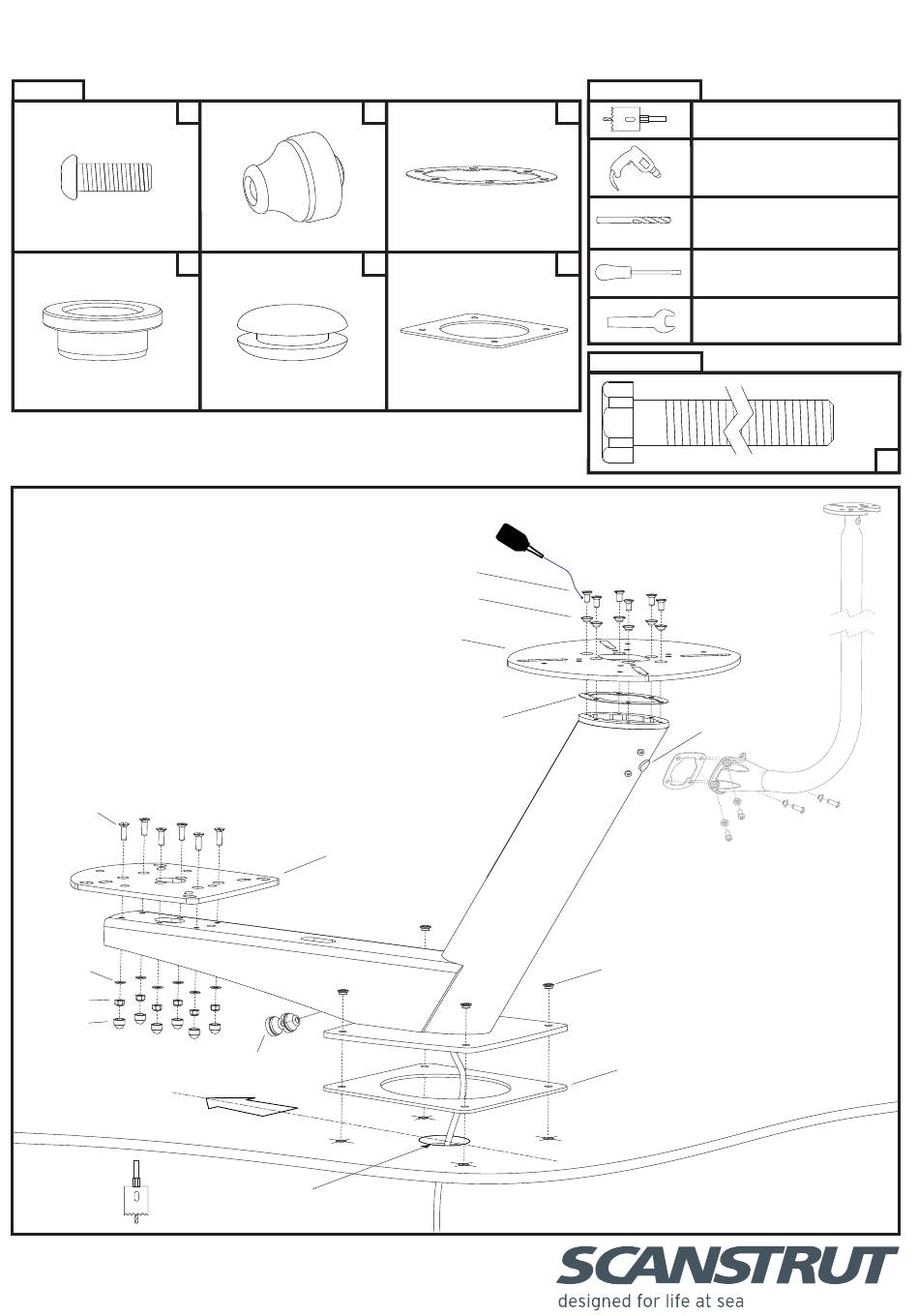 SCANSTRUT
designed for life at sea