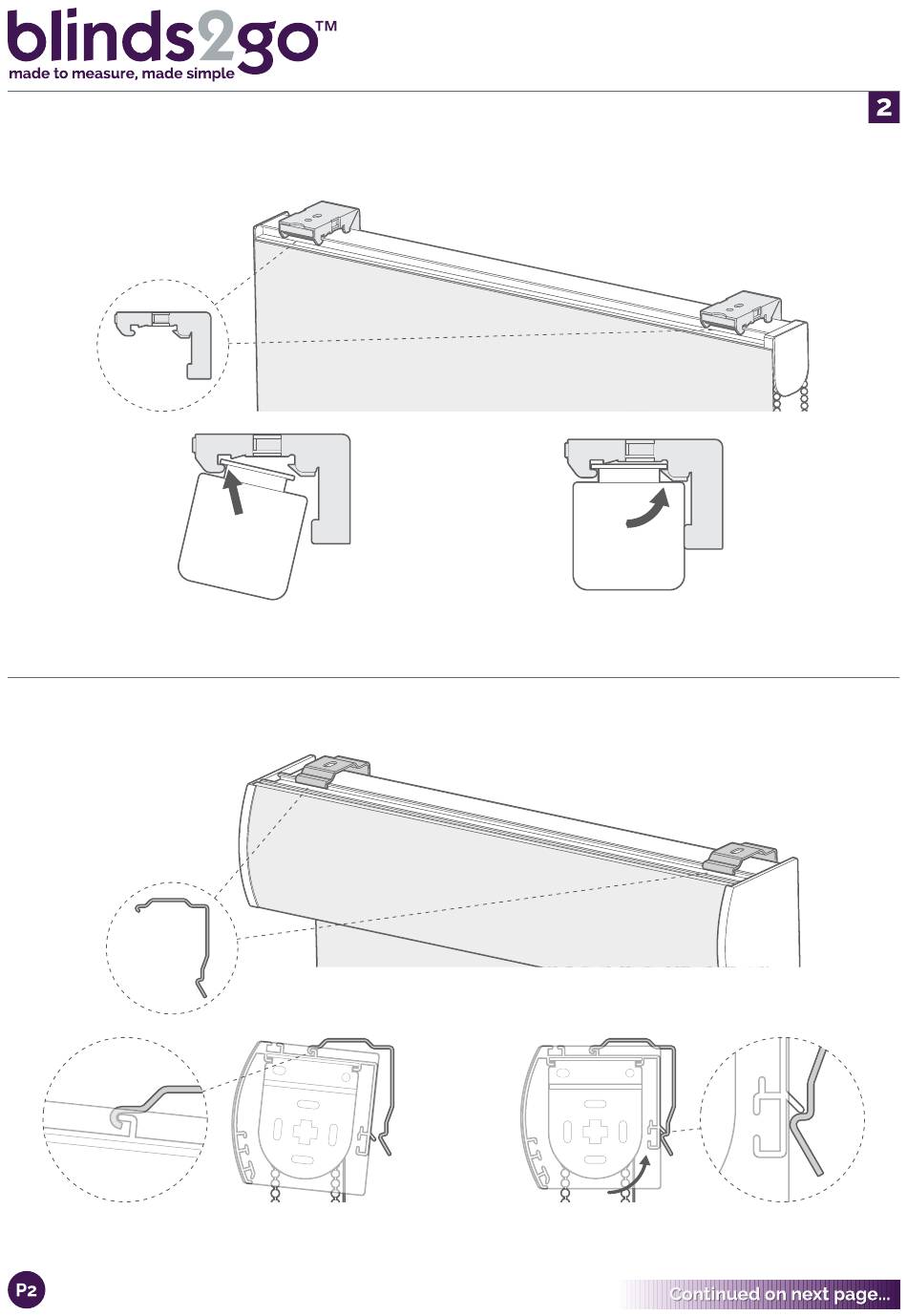 blinds2go™
made to measure, made simple

2

P2

Continued on next page...