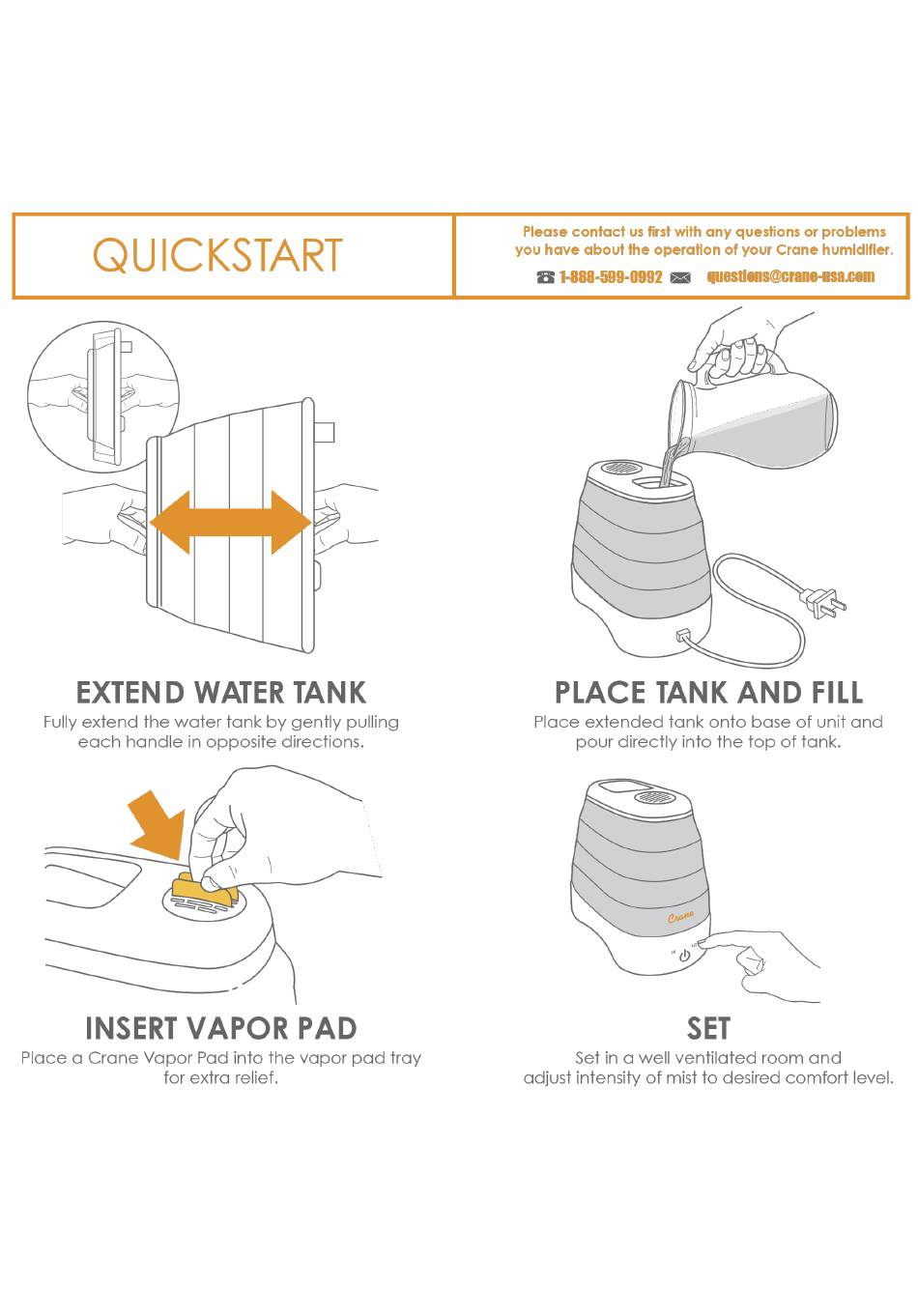 QUICKSTART

Please contact us first with any questions or problems you have about the operation of your Crane humidifier.

1-888-599-0992 questions@crane-usa.com

EXTEND WATER TANK
Fully extend the water tank by gently pulling each handle in opposite directions.

PLACE TANK AND FILL
Place extended tank onto base of unit and pour directly into the top of tank.

INSERT VAPOR PAD
Place a Crane Vapor Pad into the vapor pad tray for extra relief.

Crane

SET
Set in a well ventilated room and adjust intensity of mist to desired comfort level.