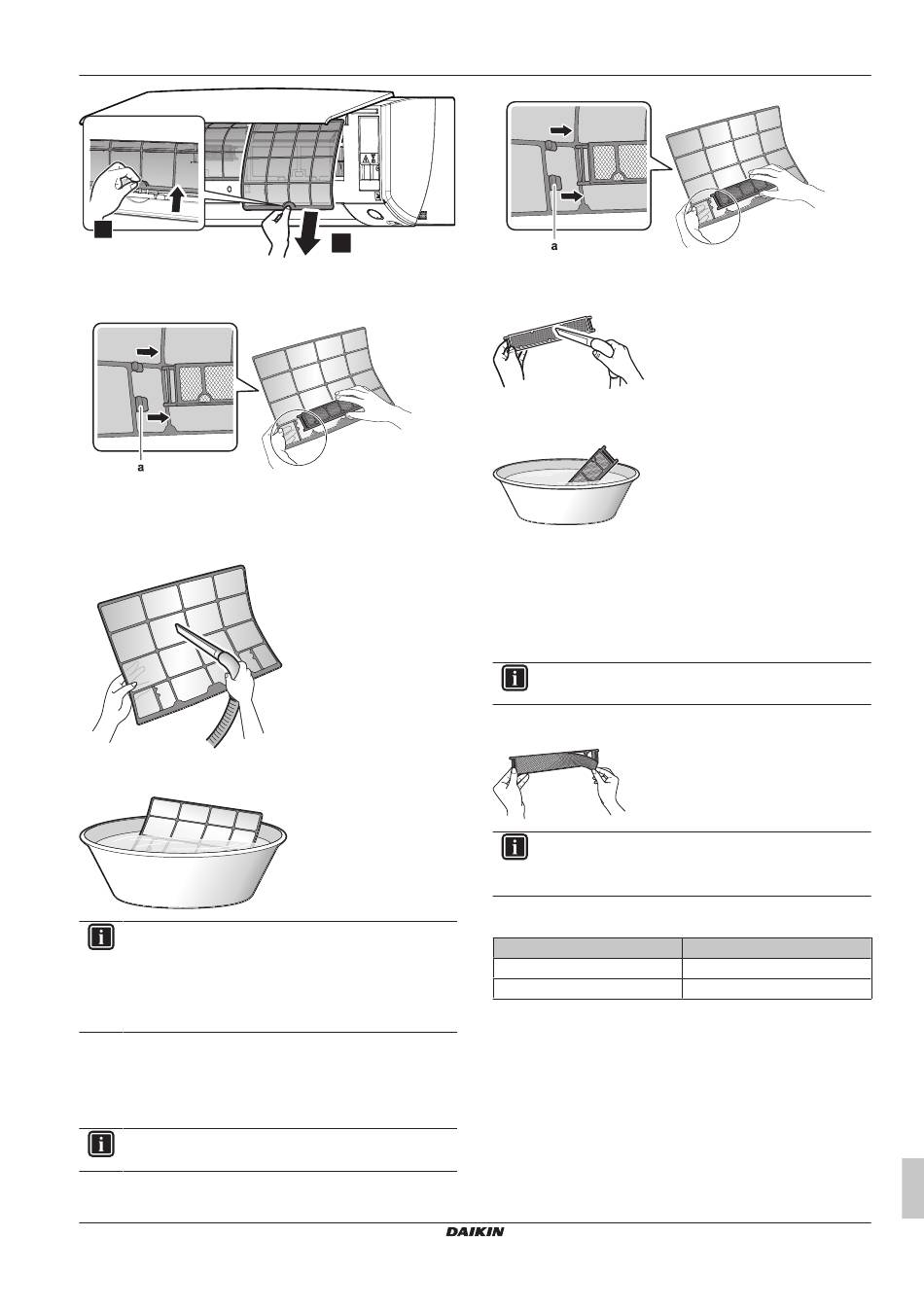 a

a

DAIKIN