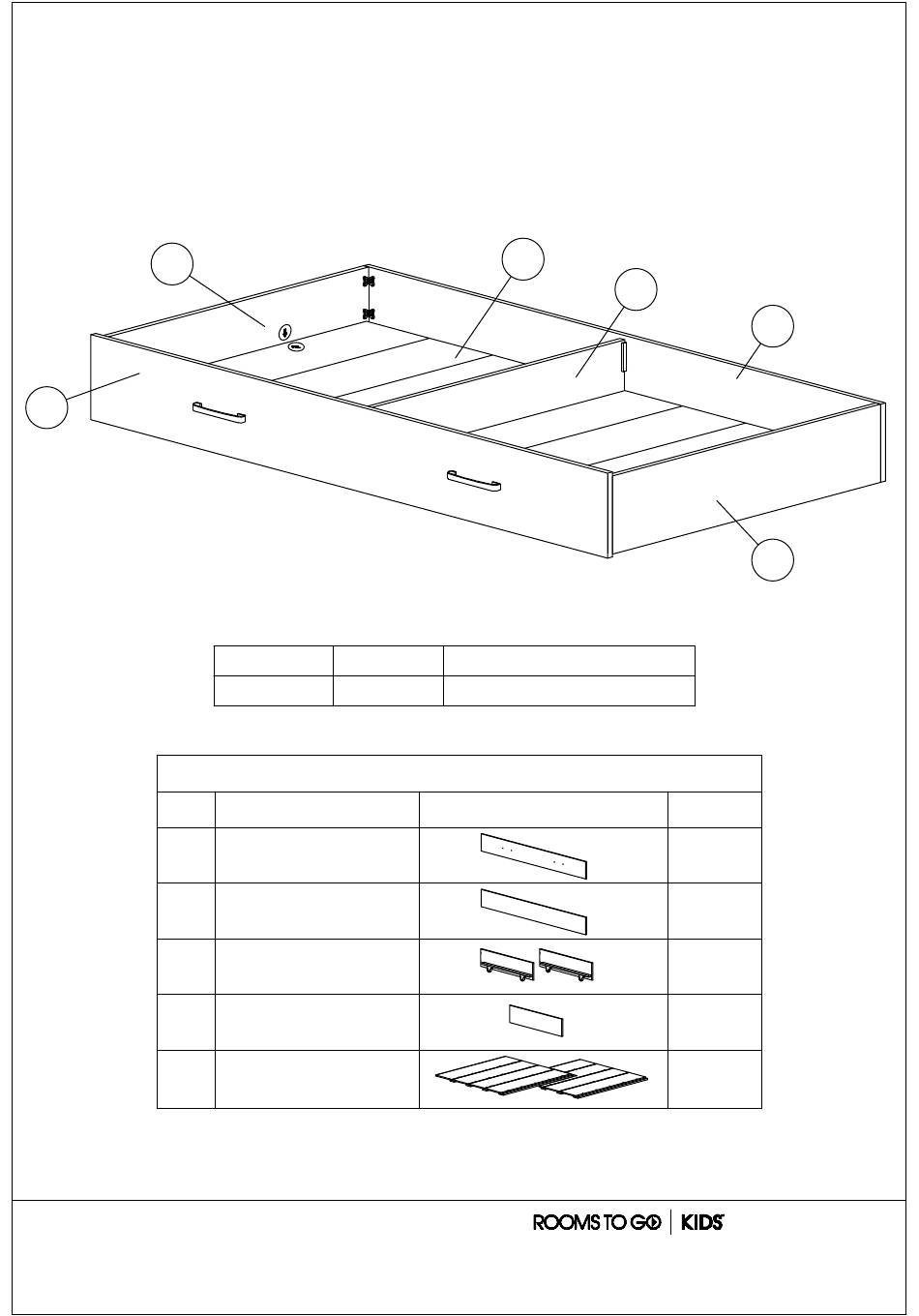 ROOMS TO GO | KIDS