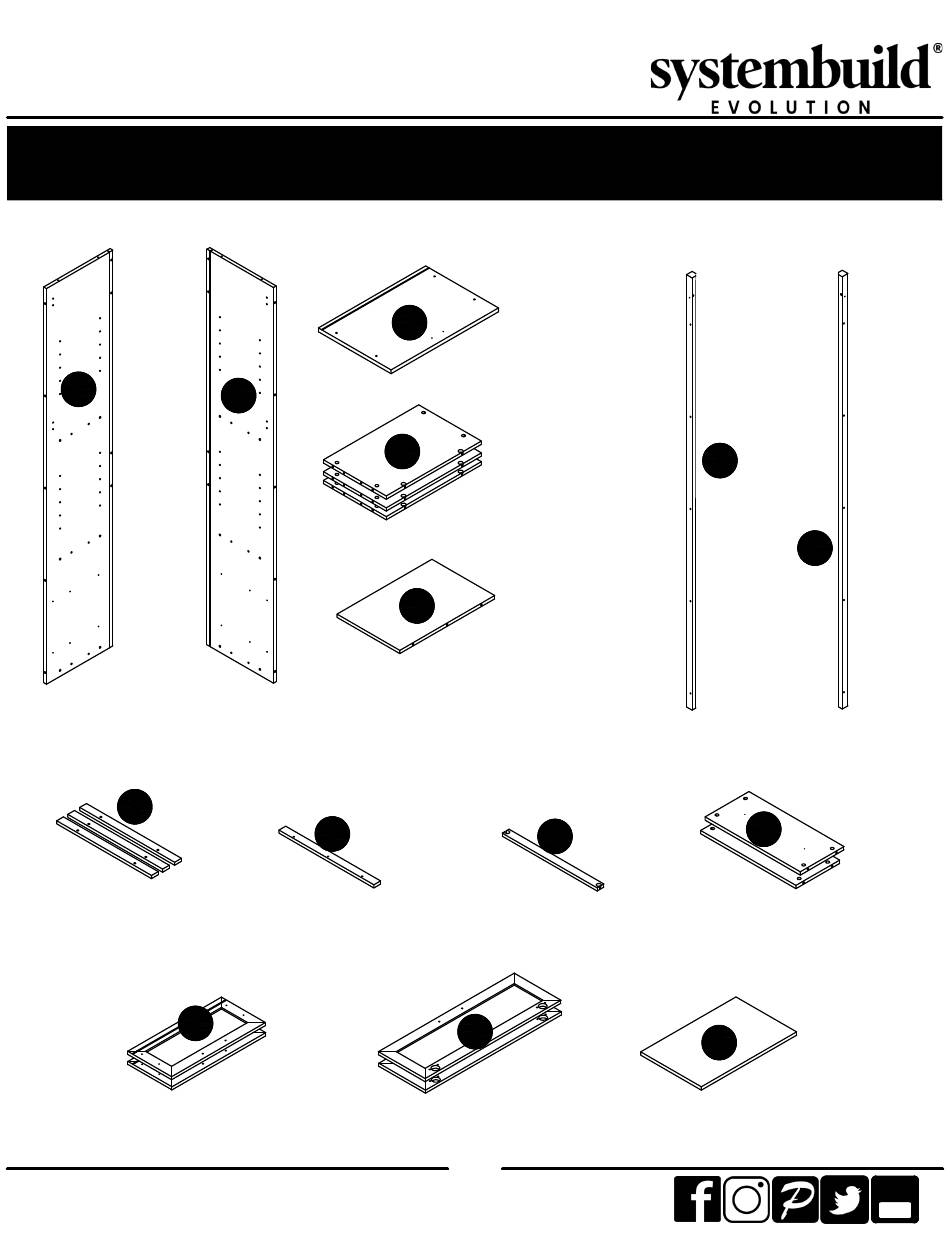 systembuild®
EVOLUTION