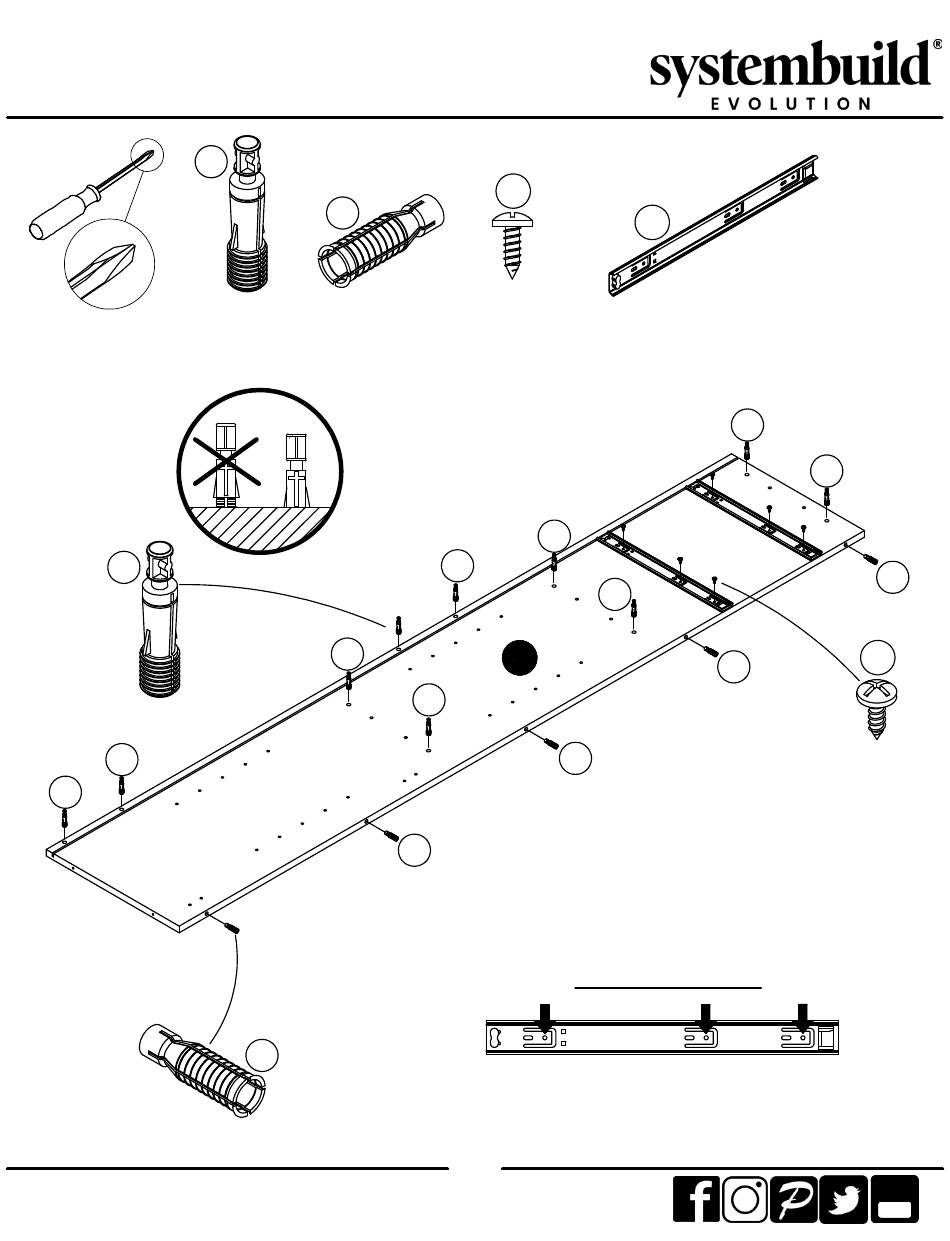 systembuild®
EVOLUTION