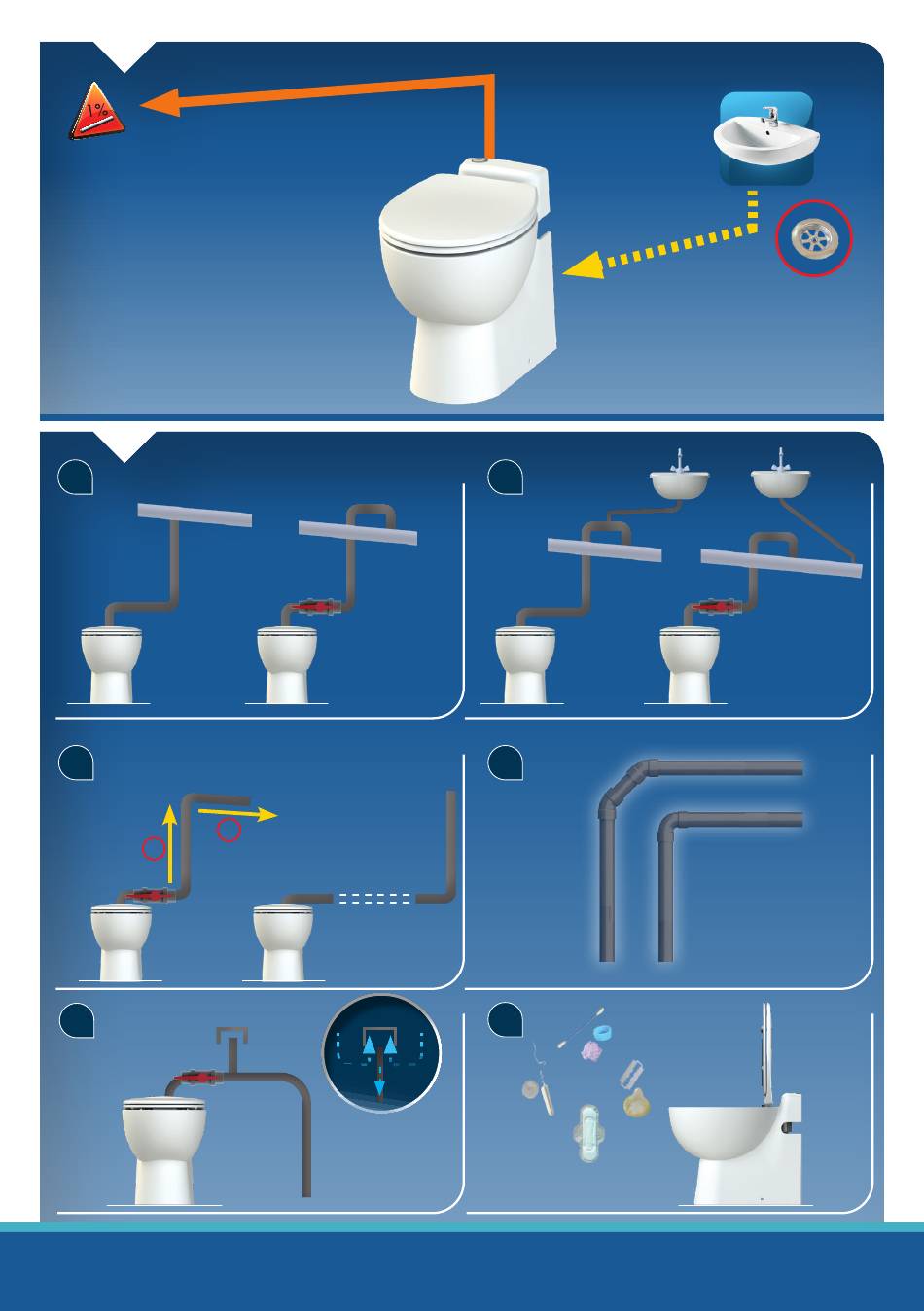 1%