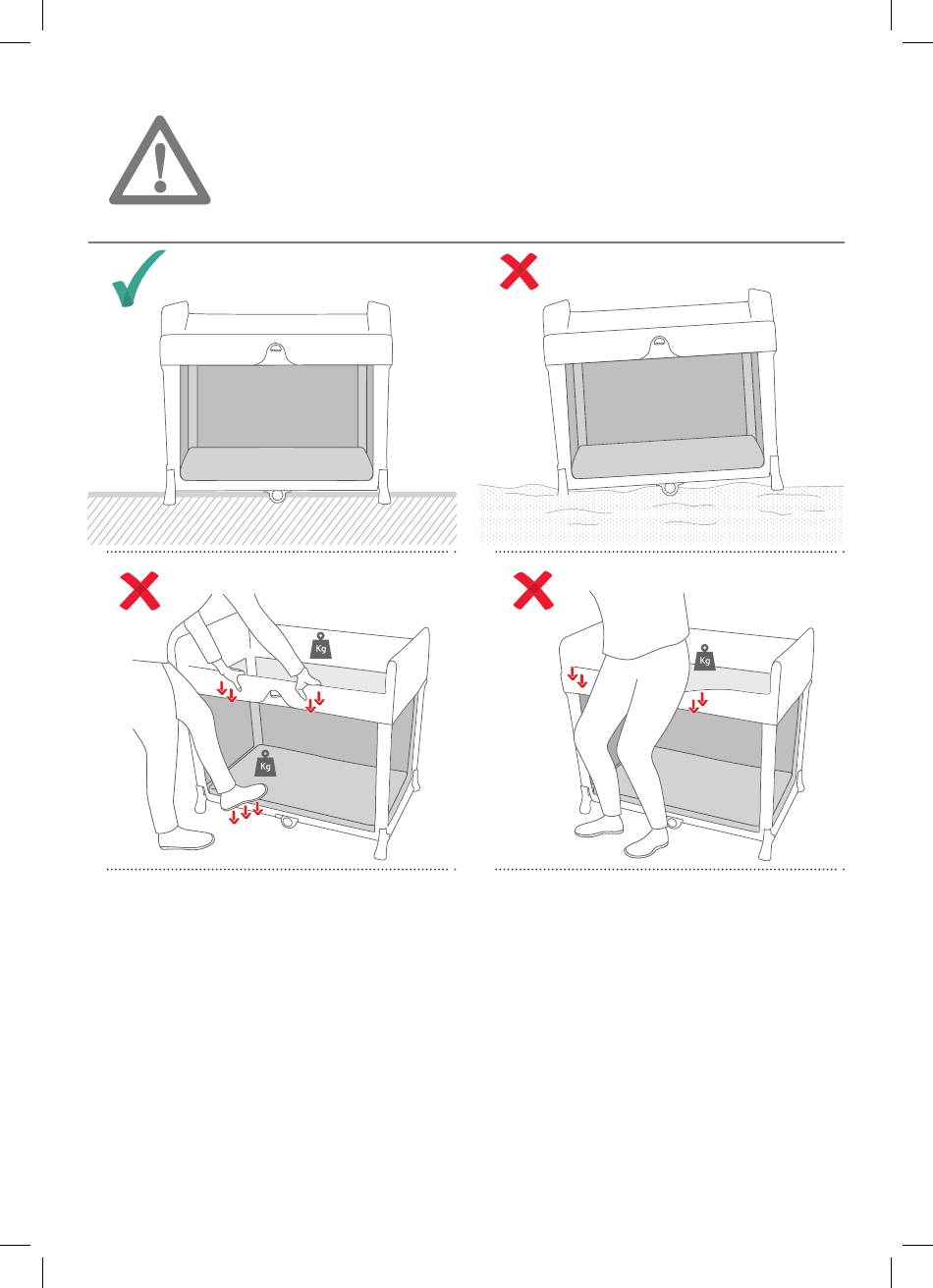 Kg

Kg

Kg