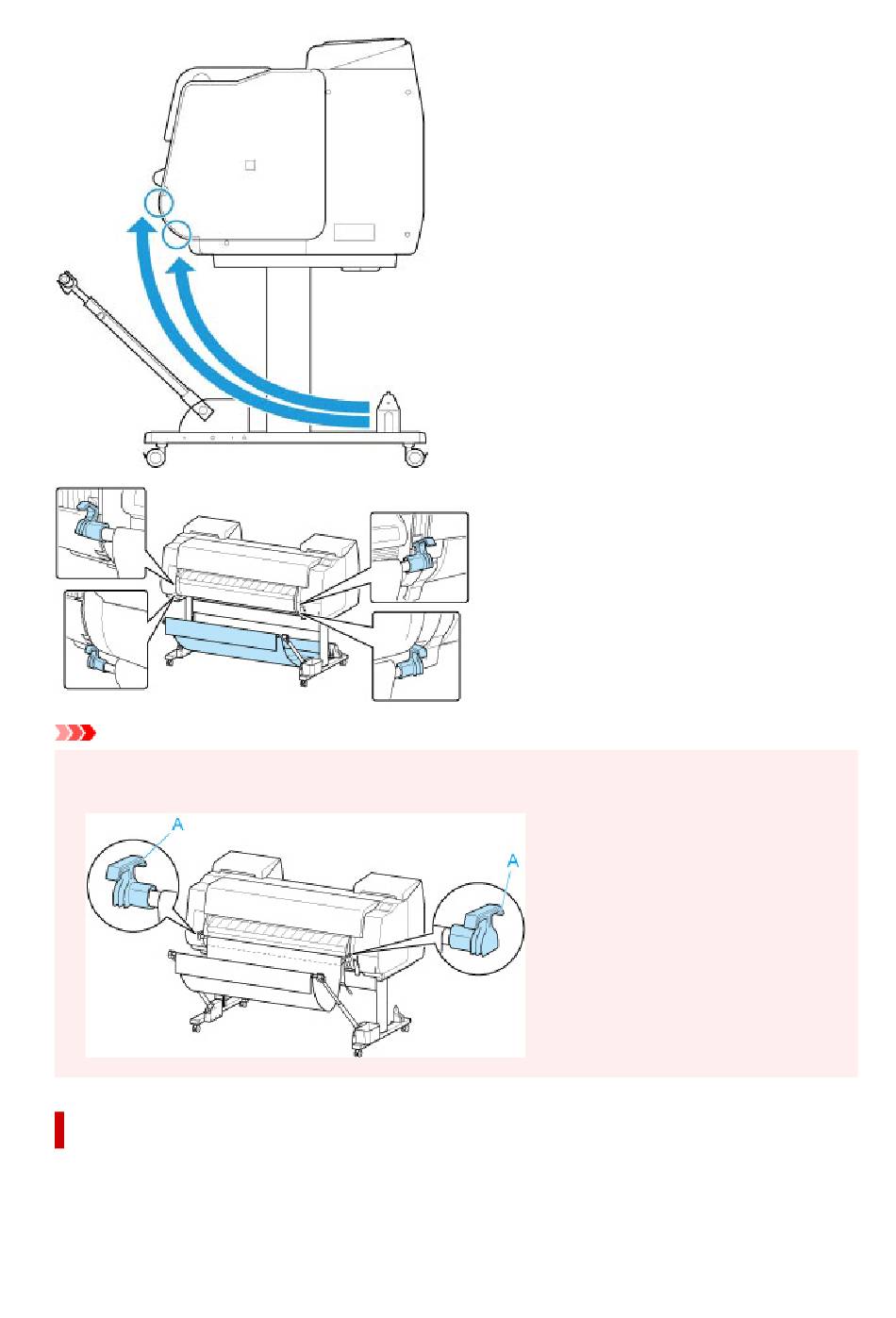 A

A