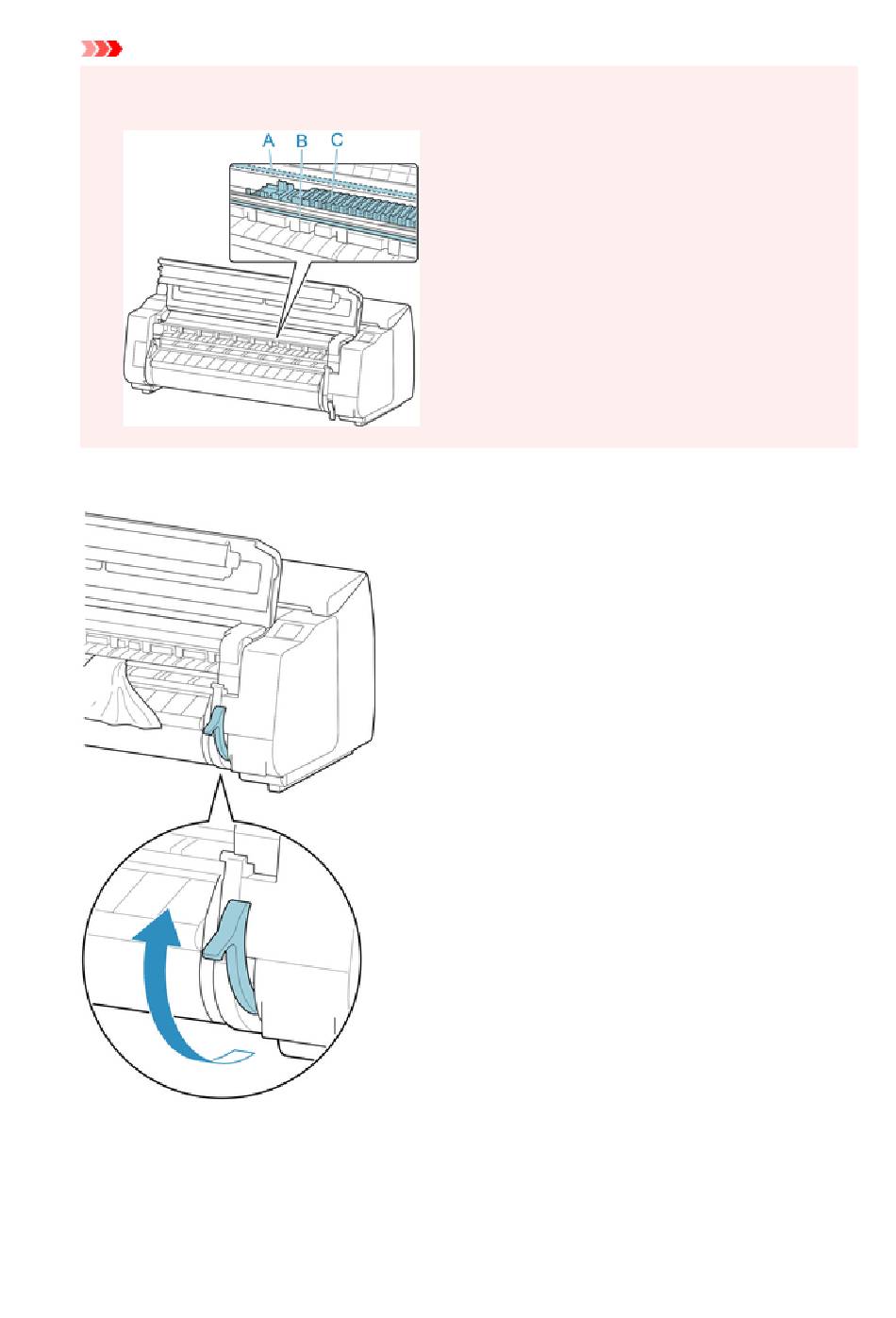 A B C