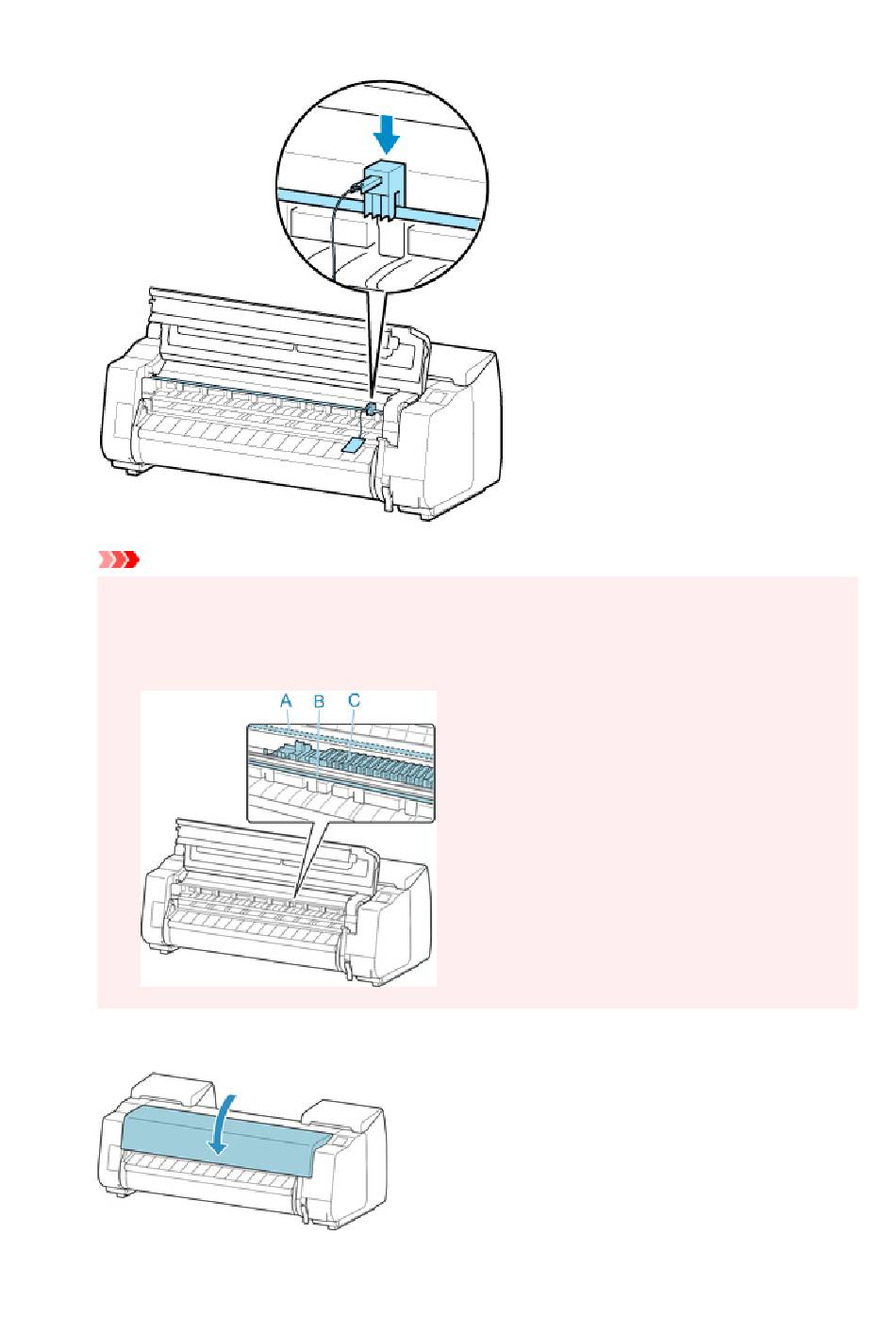 A B C