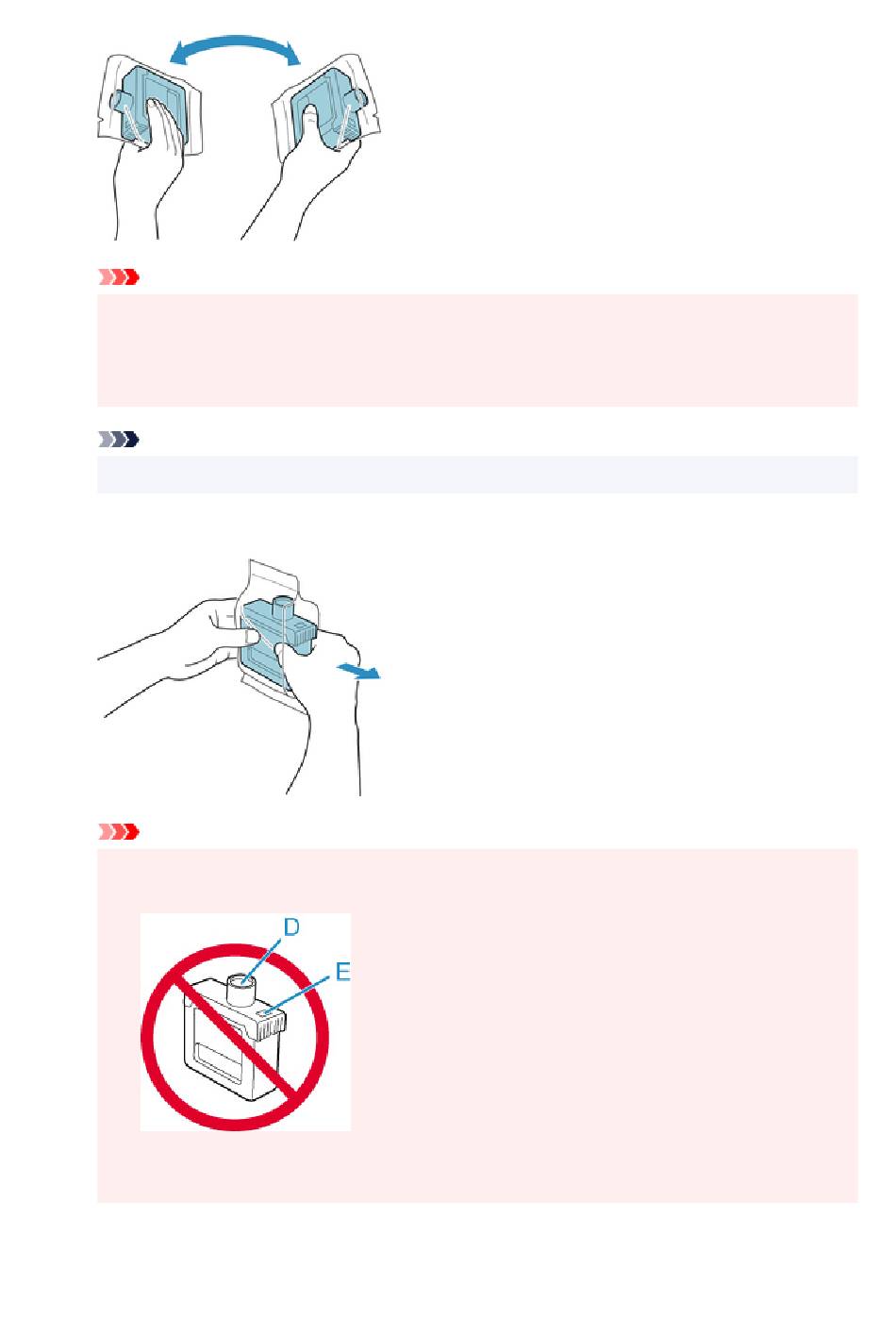 D

E