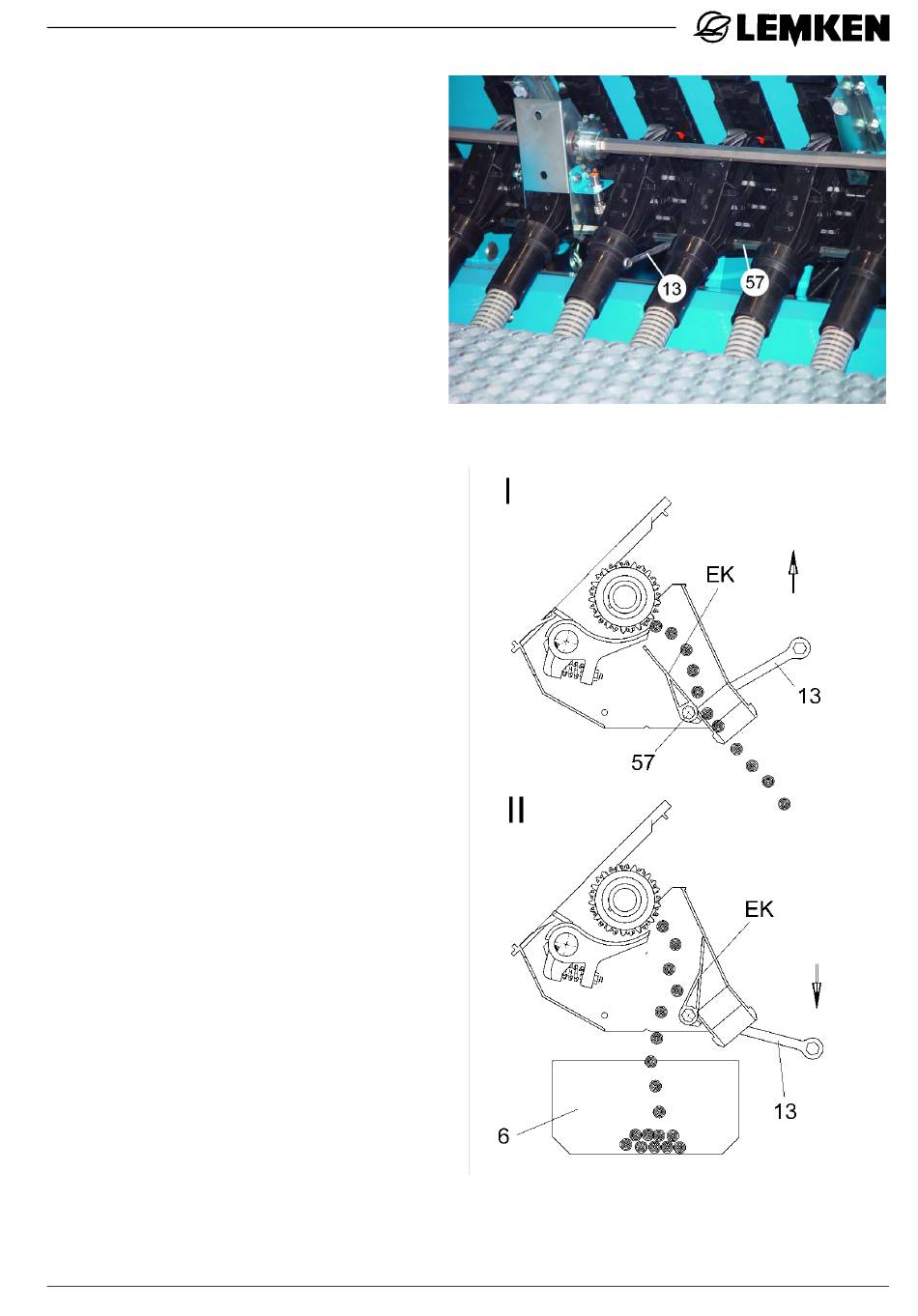 LEMKEN

13

57

I

EK

13

57

II

EK

13

6