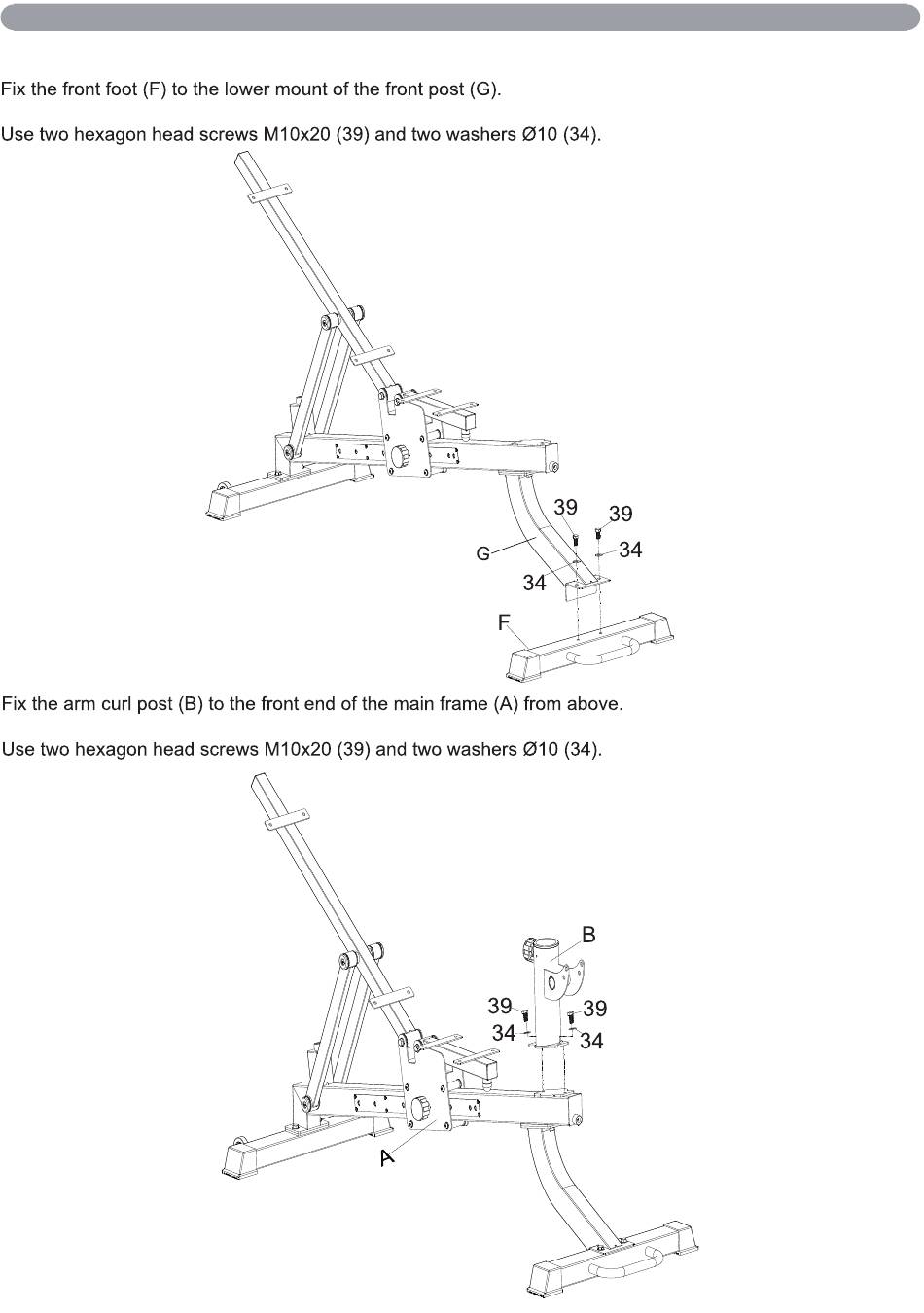 Fix the front foot (F) to the lower mount of the front post (G).

Use two hexagon head screws M10x20 (39) and two washers Ø10 (34).

39
39
34
G
34
F

Fix the arm curl post (B) to the front end of the main frame (A) from above.

Use two hexagon head screws M10x20 (39) and two washers Ø10 (34).

B
39
39
34
34
A