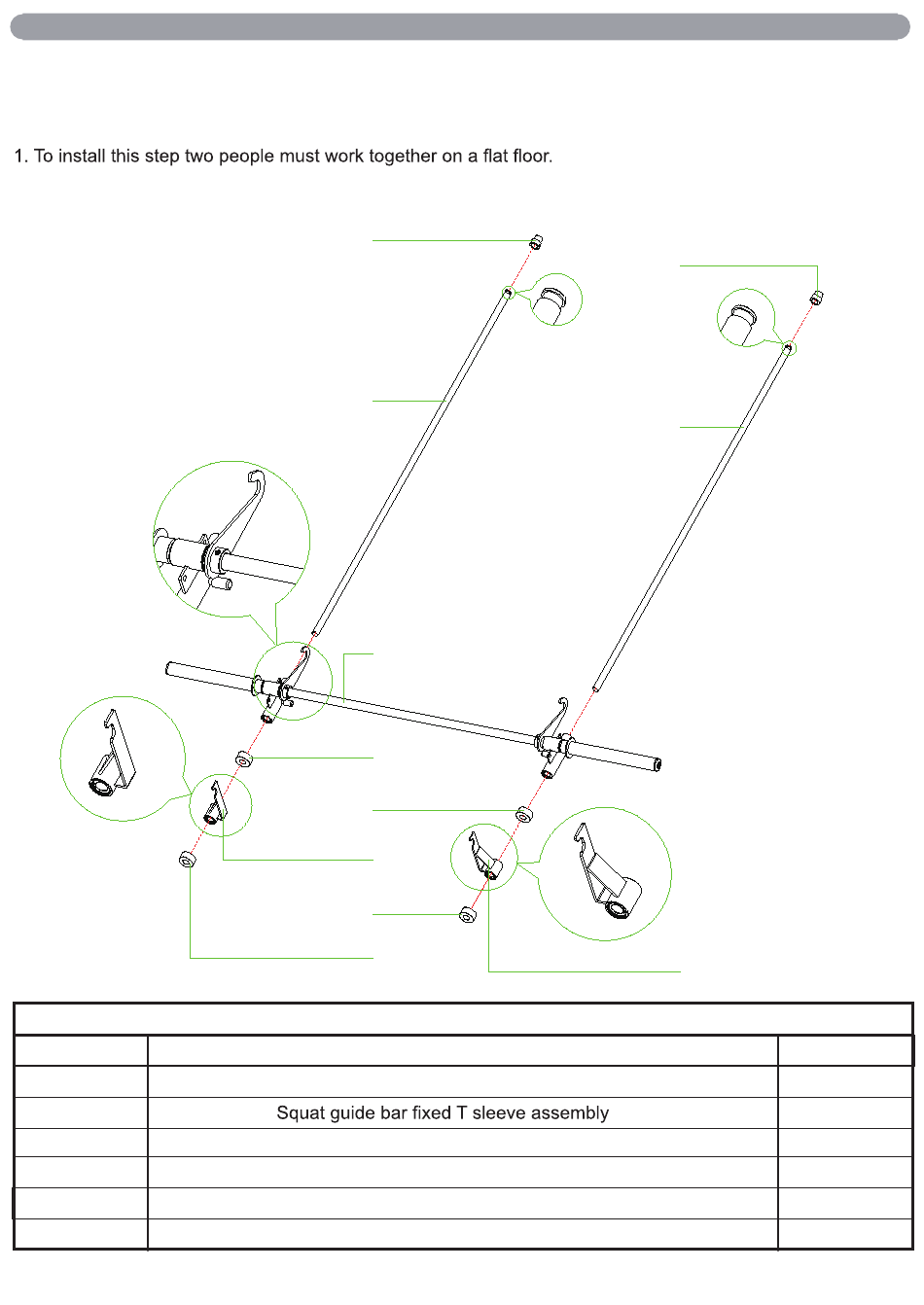 1. To install this step two people must work together on a flat floor.

| | | |
|---|---|---|
| | | |
| | | |
| | Squat guide bar fixed T sleeve assembly | |
| | | |
| | | |
| | | |
| | | |