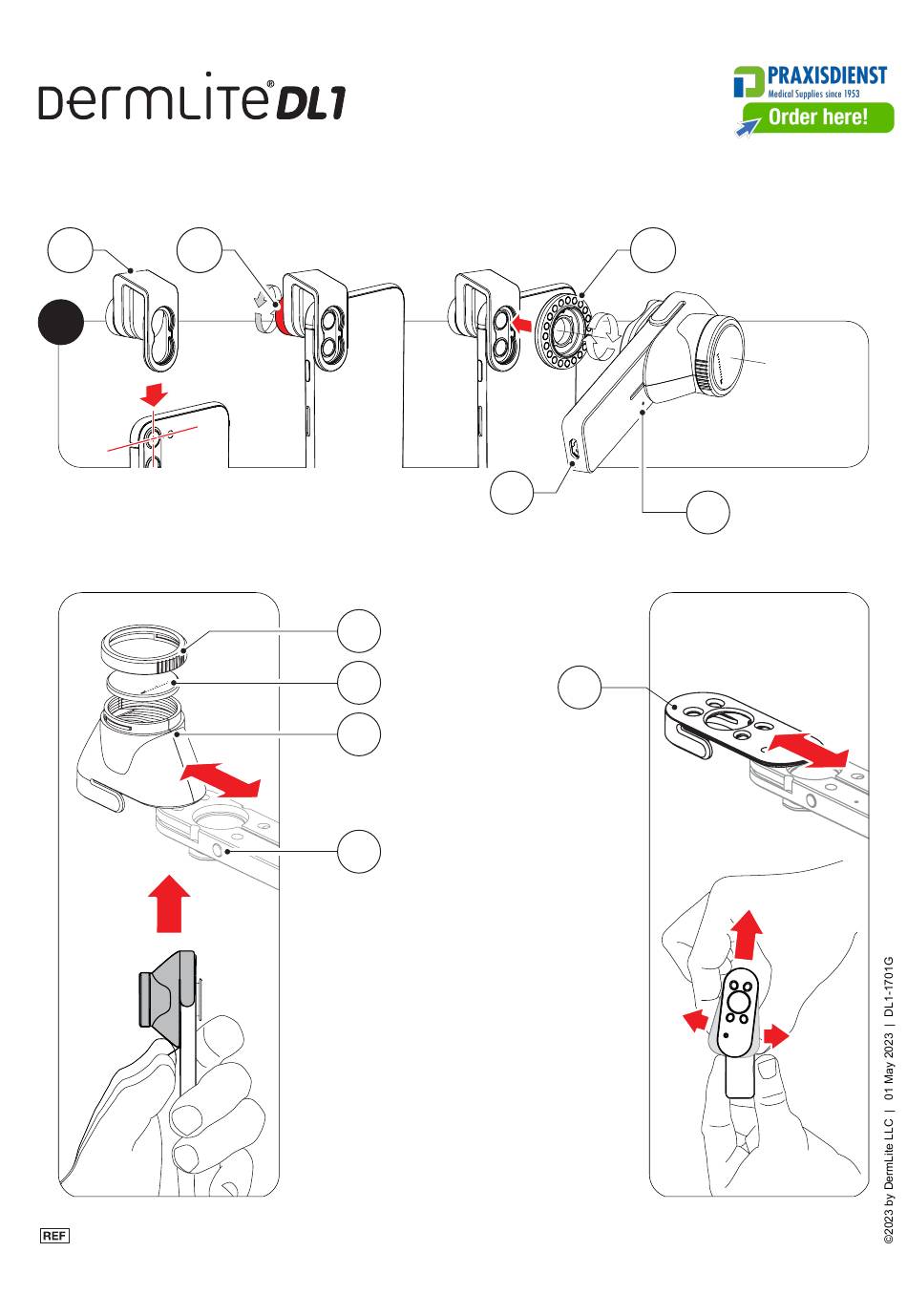 DermLite® DL1

PRAXISDIENST
Medical Supplies since 1953
Order here!

REF

©2023 by DermLite LLC | 01 May 2023 | DL1-1701G