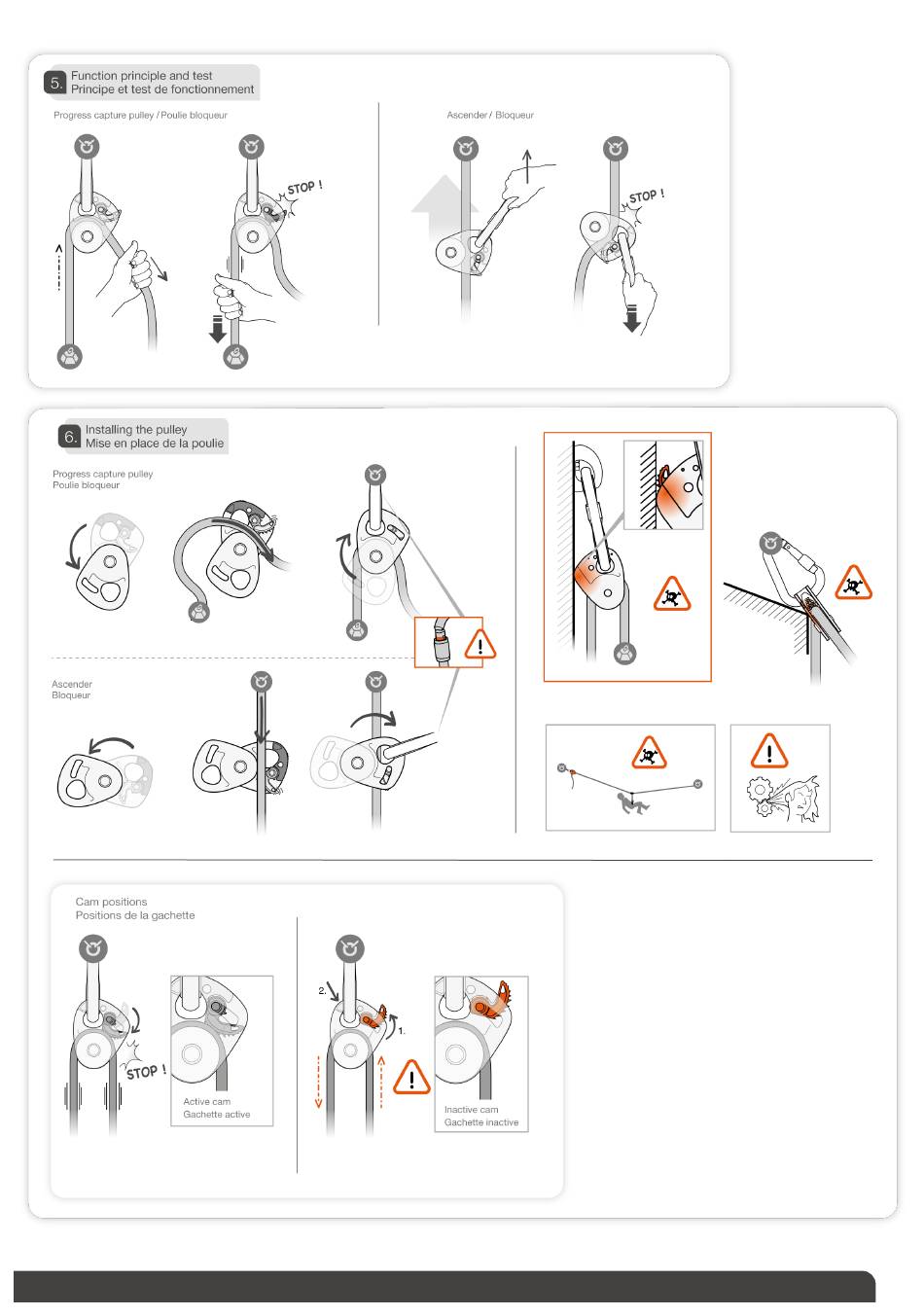 5. Function principle and test
Principe et test de fonctionnement

Progress capture pulley / Poulie bloqueur

STOP !

Ascender / Bloqueur

STOP !

6. Installing the pulley
Mise en place de la poulie

Progress capture pulley
Poulie bloqueur

Ascender
Bloqueur

Cam positions
Positions de la gachette

STOP !

Active cam
Gachette active

2.

1.

Inactive cam
Gachette inactive