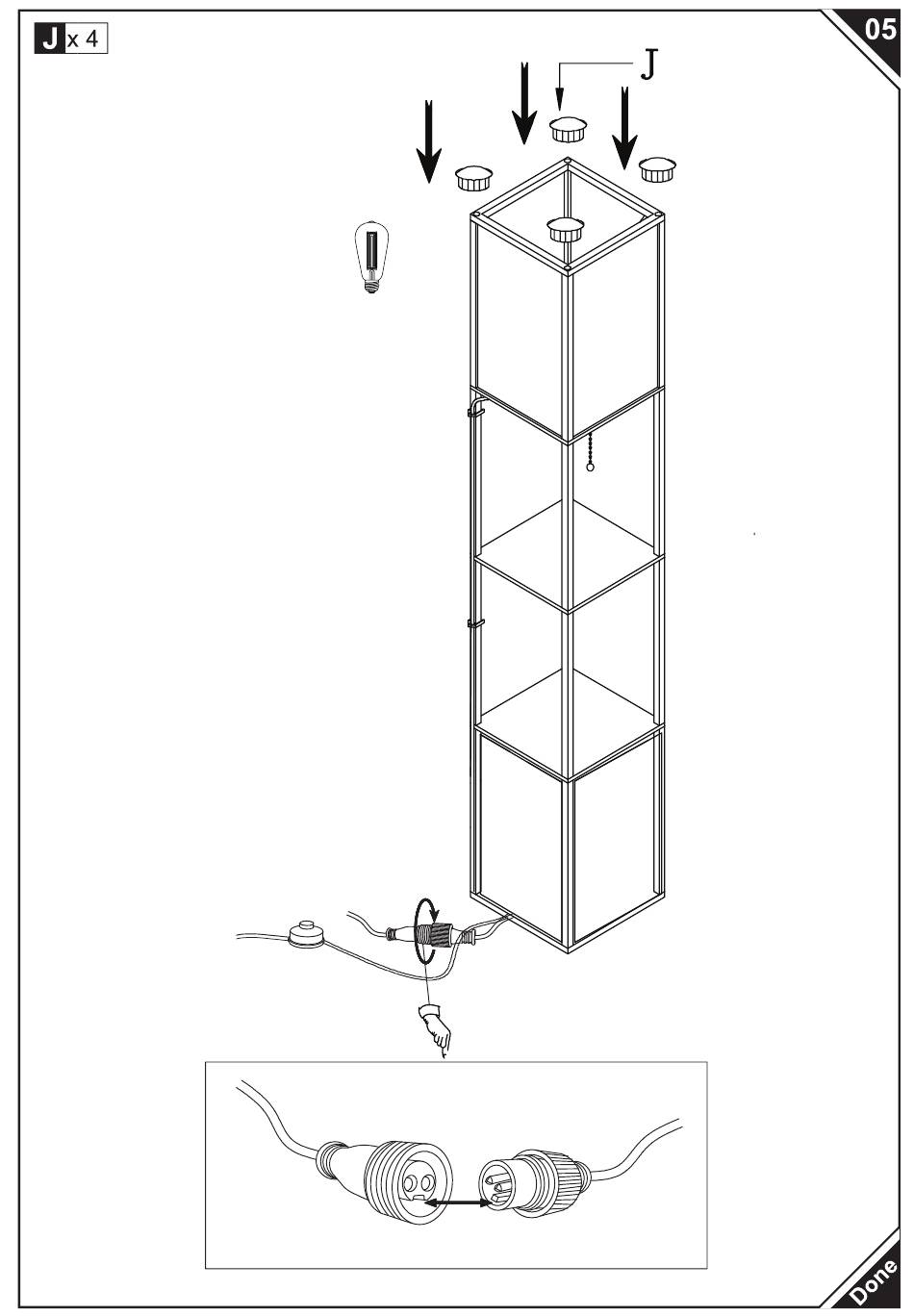 J x 4

05

J

Done