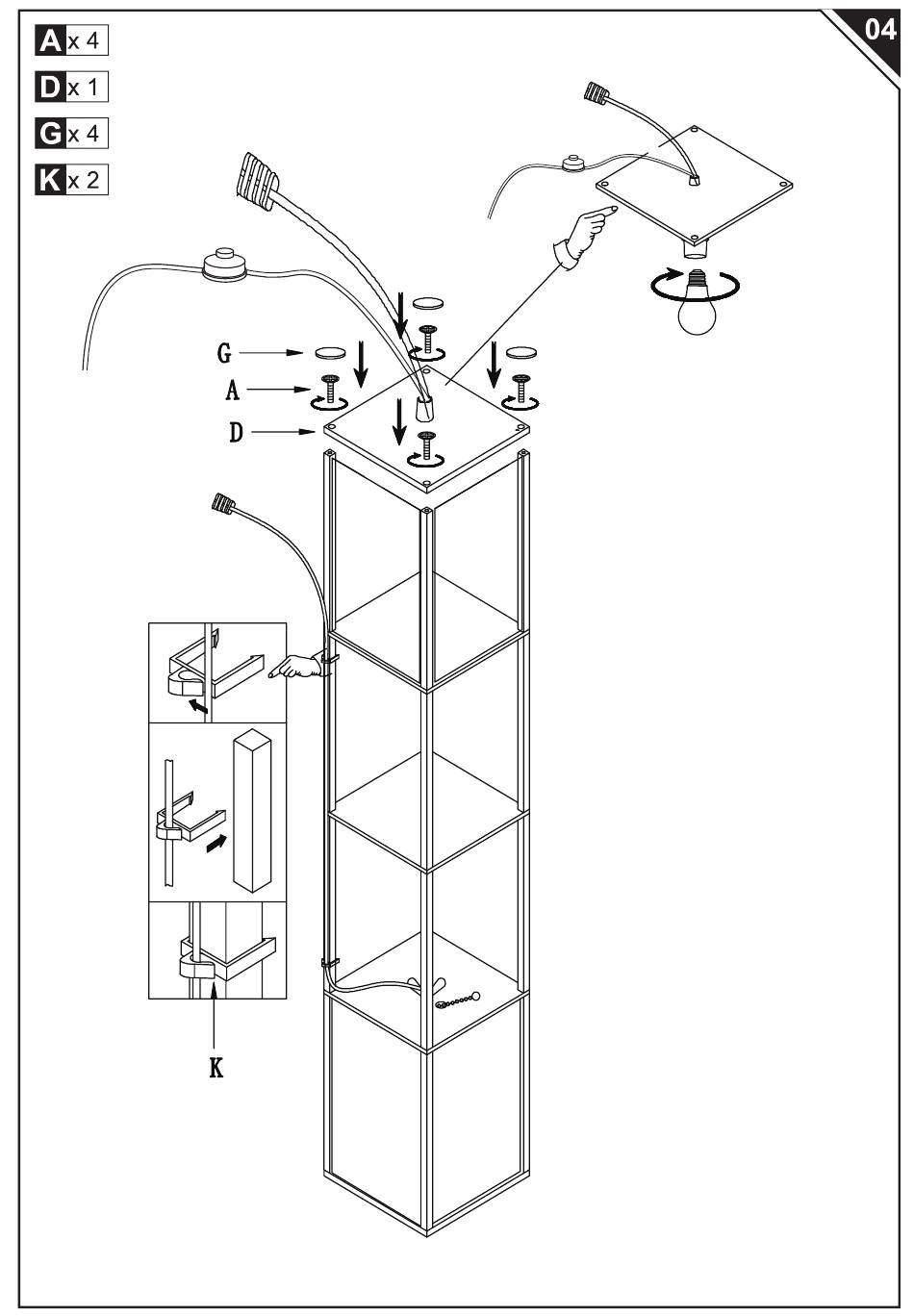 A x 4
D x 1
G x 4
K x 2

04

G
A
D

K