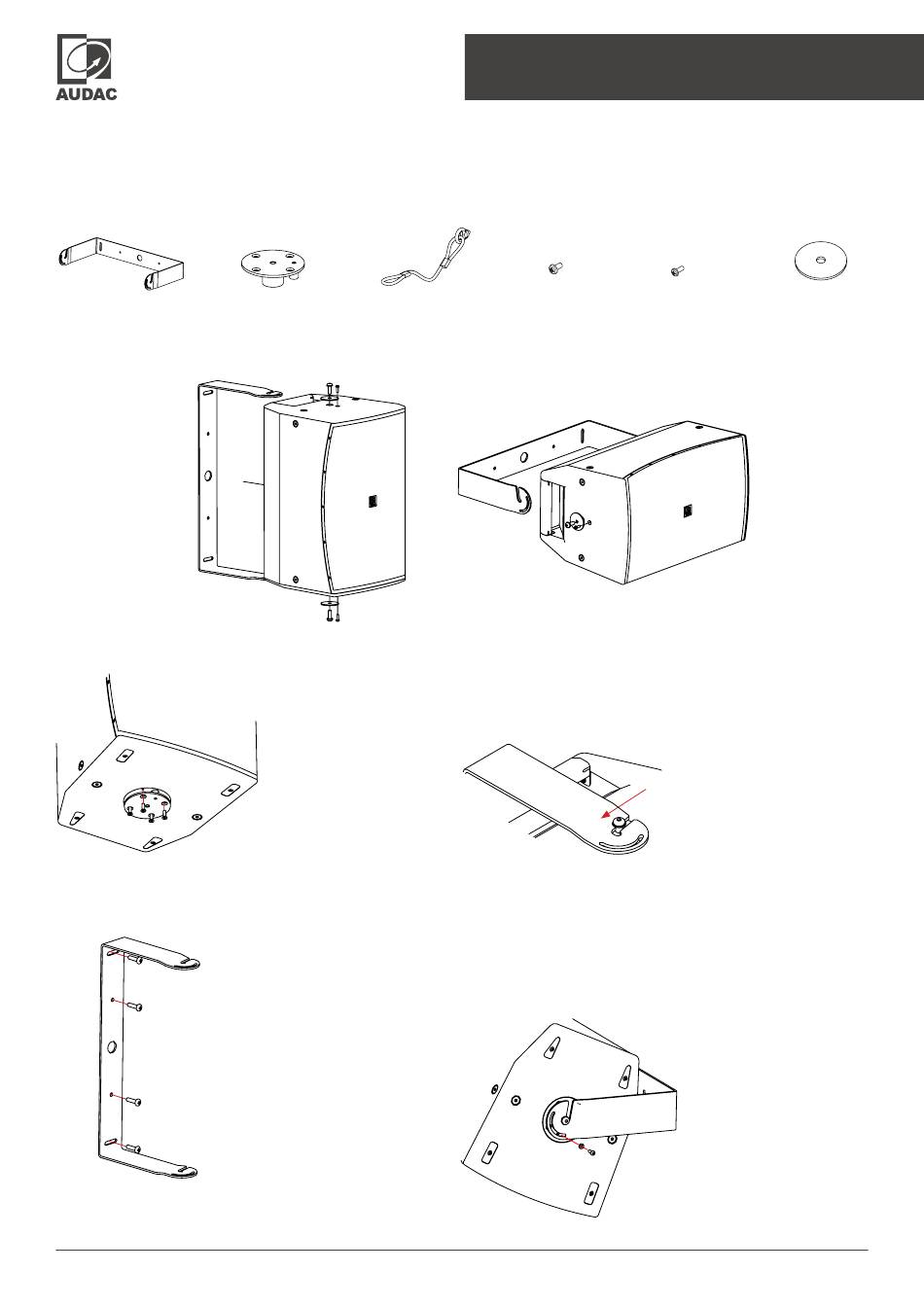 AUDAC