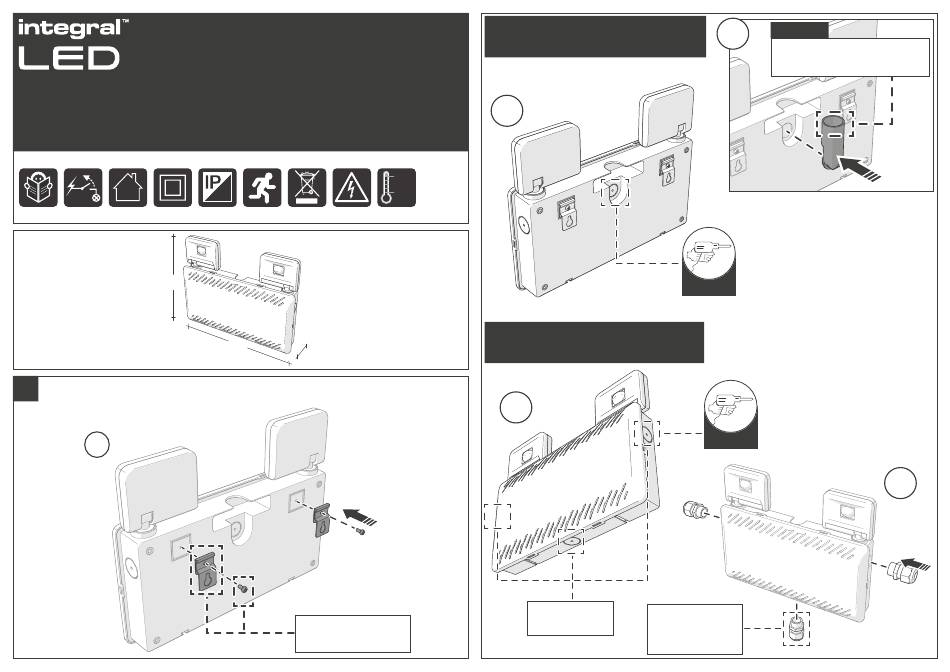 integral™
LED

IP