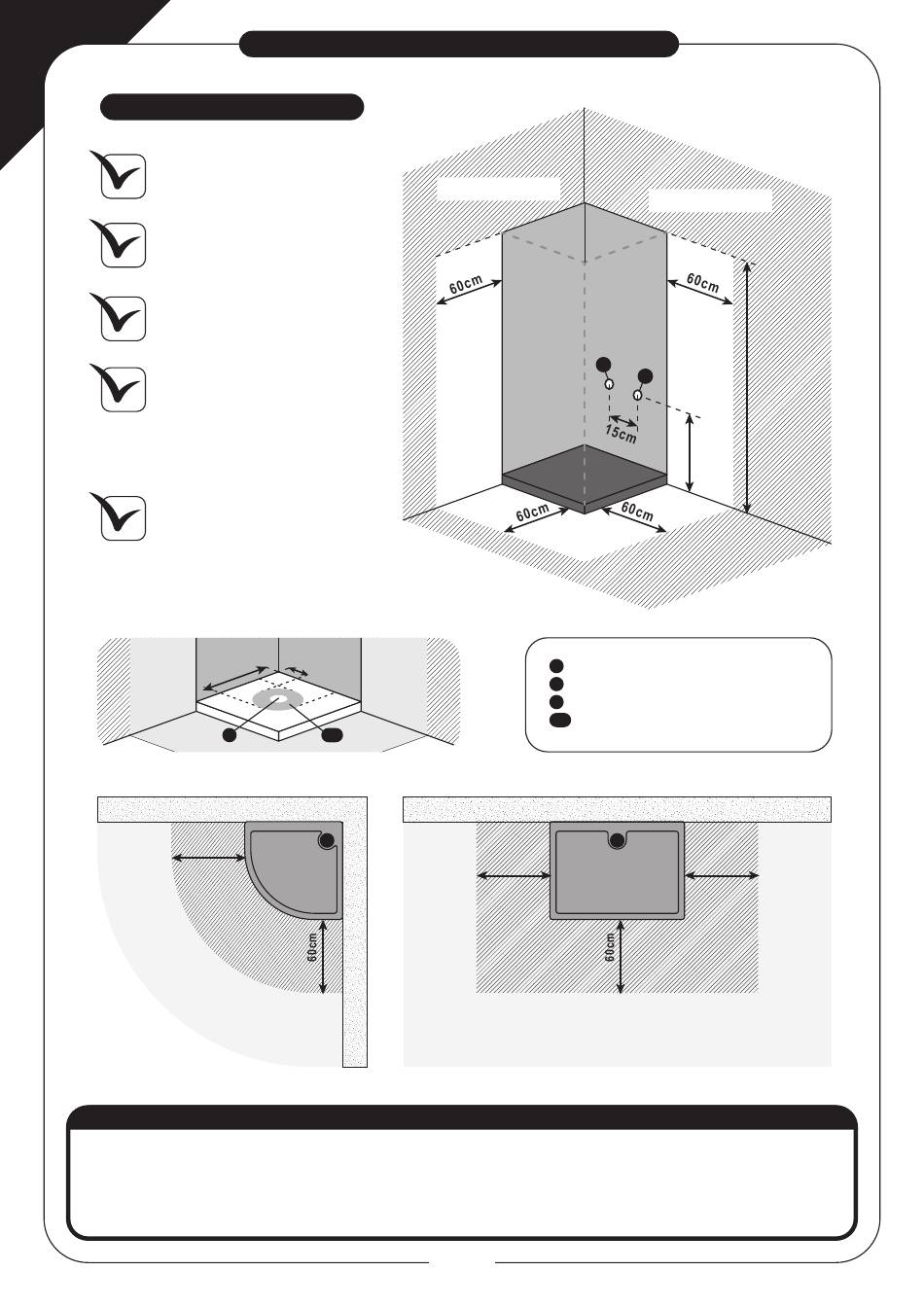 60cm

60cm

15cm

60cm

60cm

60cm

60cm